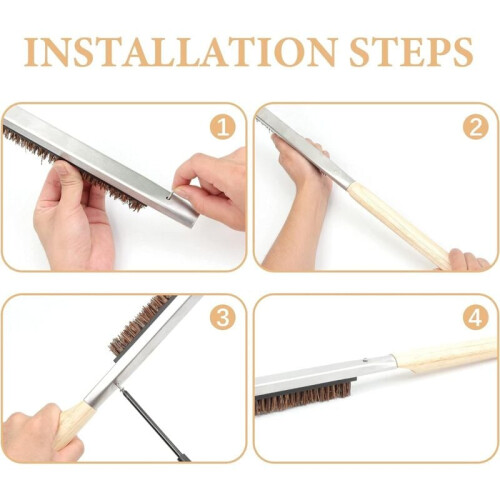 INSTALLATION STEPS

1

2

3

4