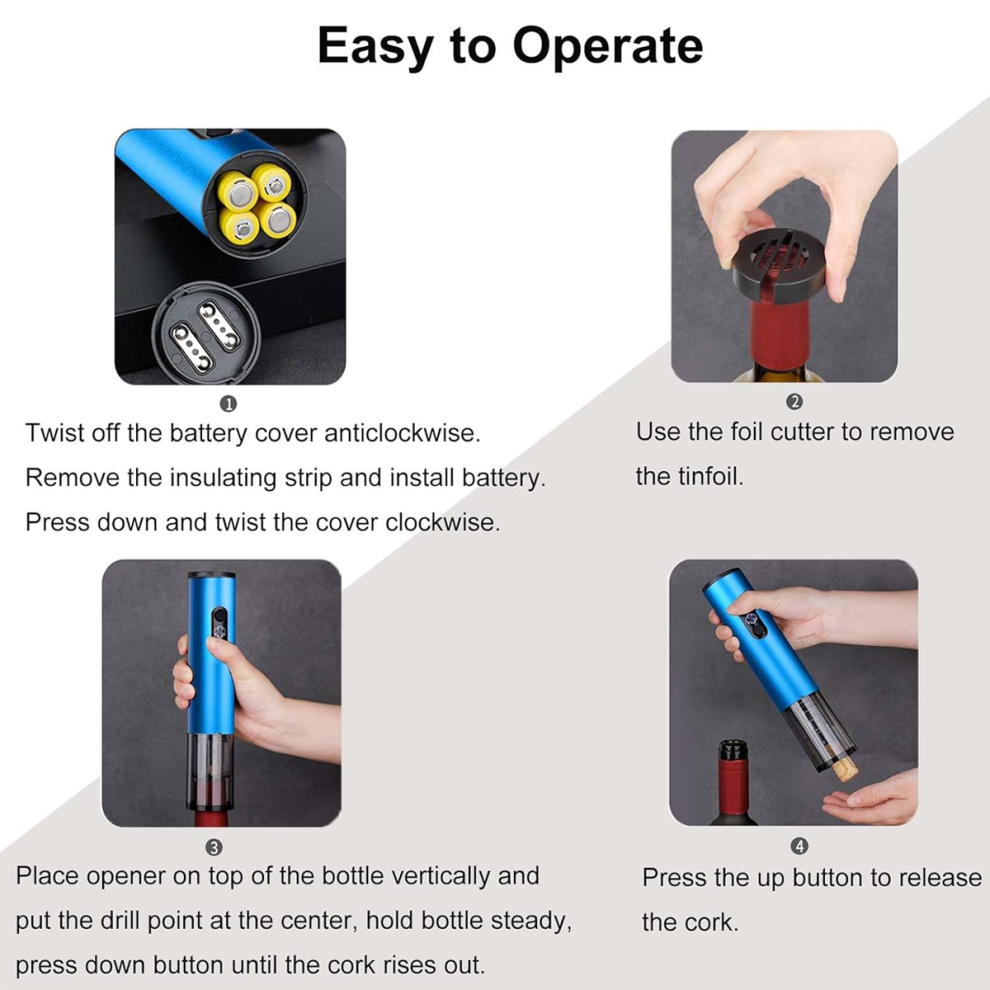 Easy to Operate

❶
Twist off the battery cover anticlockwise.
Remove the insulating strip and install battery.
Press down and twist the cover clockwise.

❷
Use the foil cutter to remove the tinfoil.

❸
Place opener on top of the bottle vertically and put the drill point at the center, hold bottle steady, press down button until the cork rises out.

❹
Press the up button to release the cork.