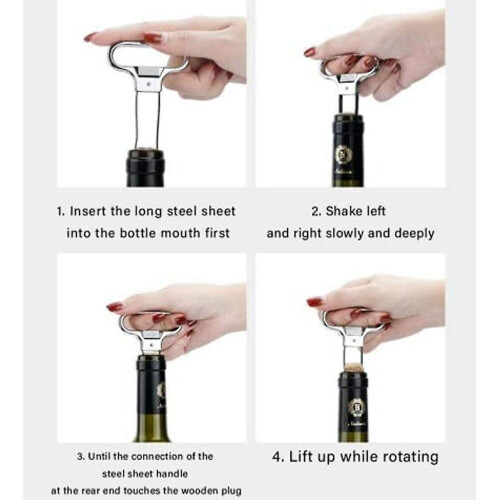 1. Insert the long steel sheet into the bottle mouth first

2. Shake left and right slowly and deeply

3. Until the connection of the steel sheet handle at the rear end touches the wooden plug

4. Lift up while rotating