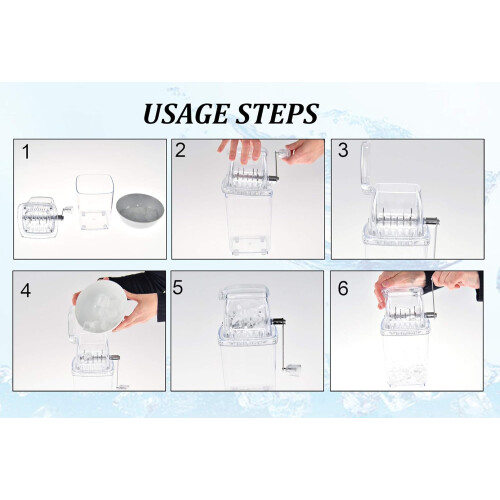 USAGE STEPS

1

2

3

4

5

6