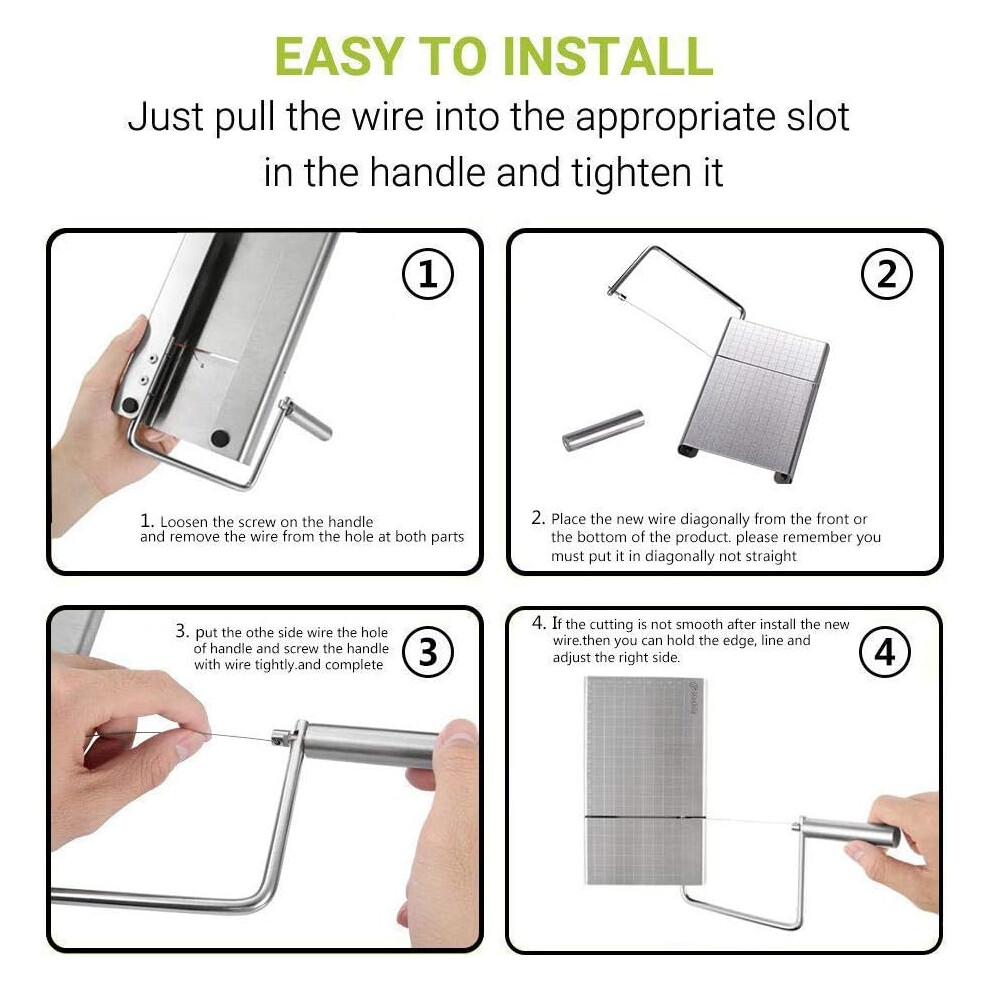 EASY TO INSTALL
Just pull the wire into the appropriate slot in the handle and tighten it

①

1. Loosen the screw on the handle and remove the wire from the hole at both parts

②

2. Place the new wire diagonally from the front or the bottom of the product. please remember you must put it in diagonally not straight

3. put the othe side wire the hole of handle and screw the handle with wire tightly.and complete

③

4. If the cutting is not smooth after install the new wire.then you can hold the edge, line and adjust the right side.

④