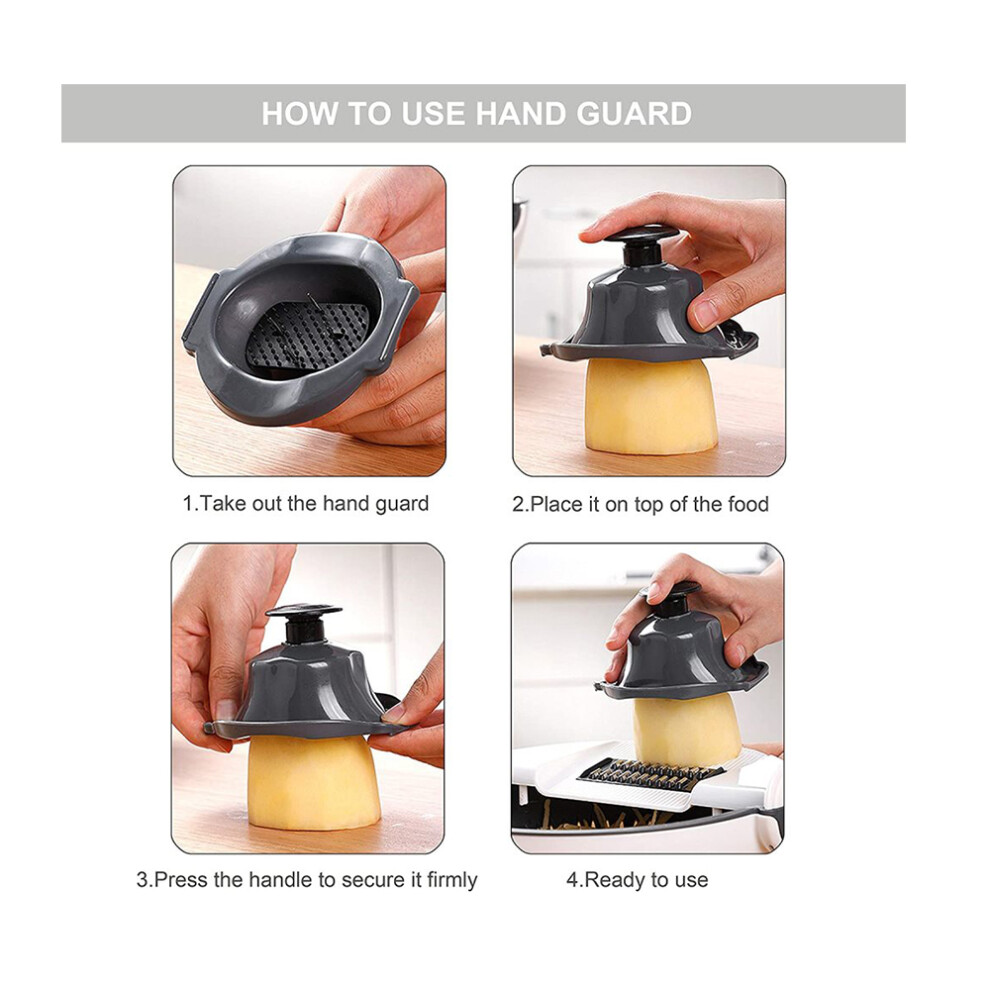 HOW TO USE HAND GUARD

1.Take out the hand guard

2.Place it on top of the food

3.Press the handle to secure it firmly

4.Ready to use