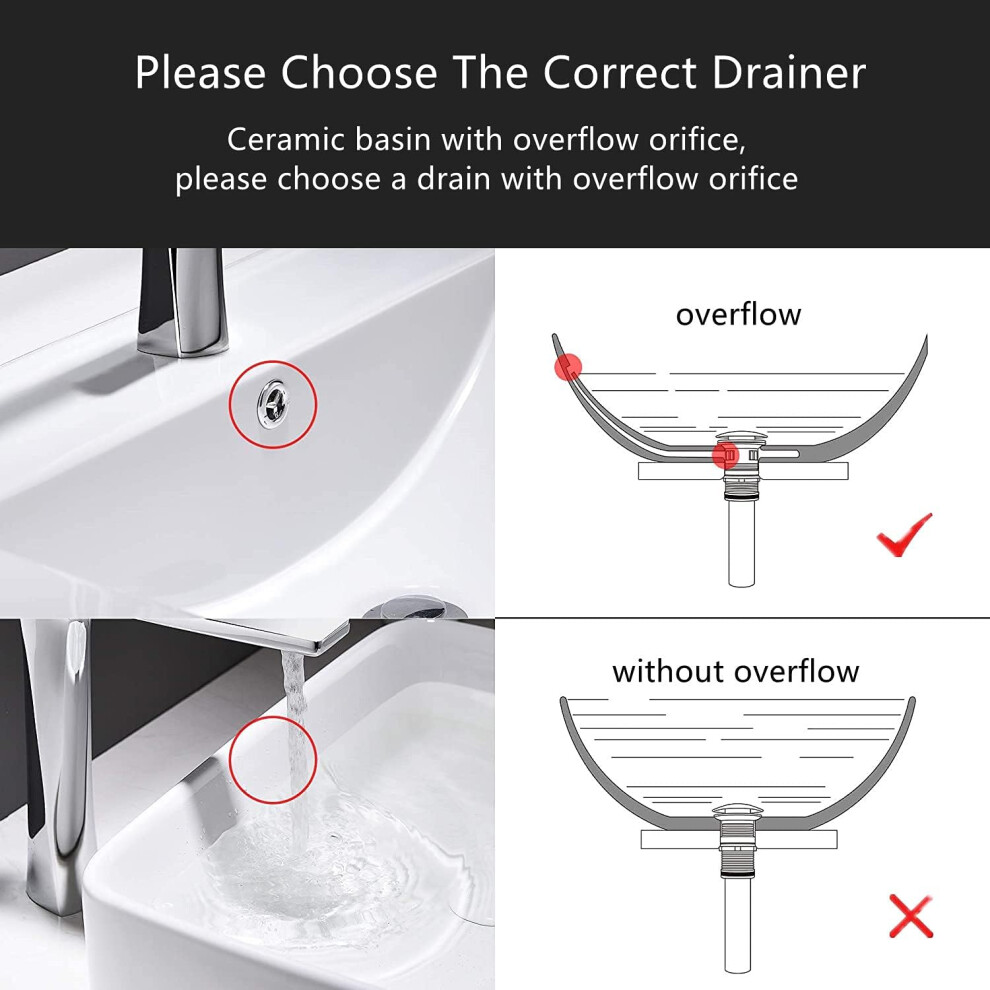 Please Choose The Correct Drainer

Ceramic basin with overflow orifice, please choose a drain with overflow orifice

overflow

without overflow