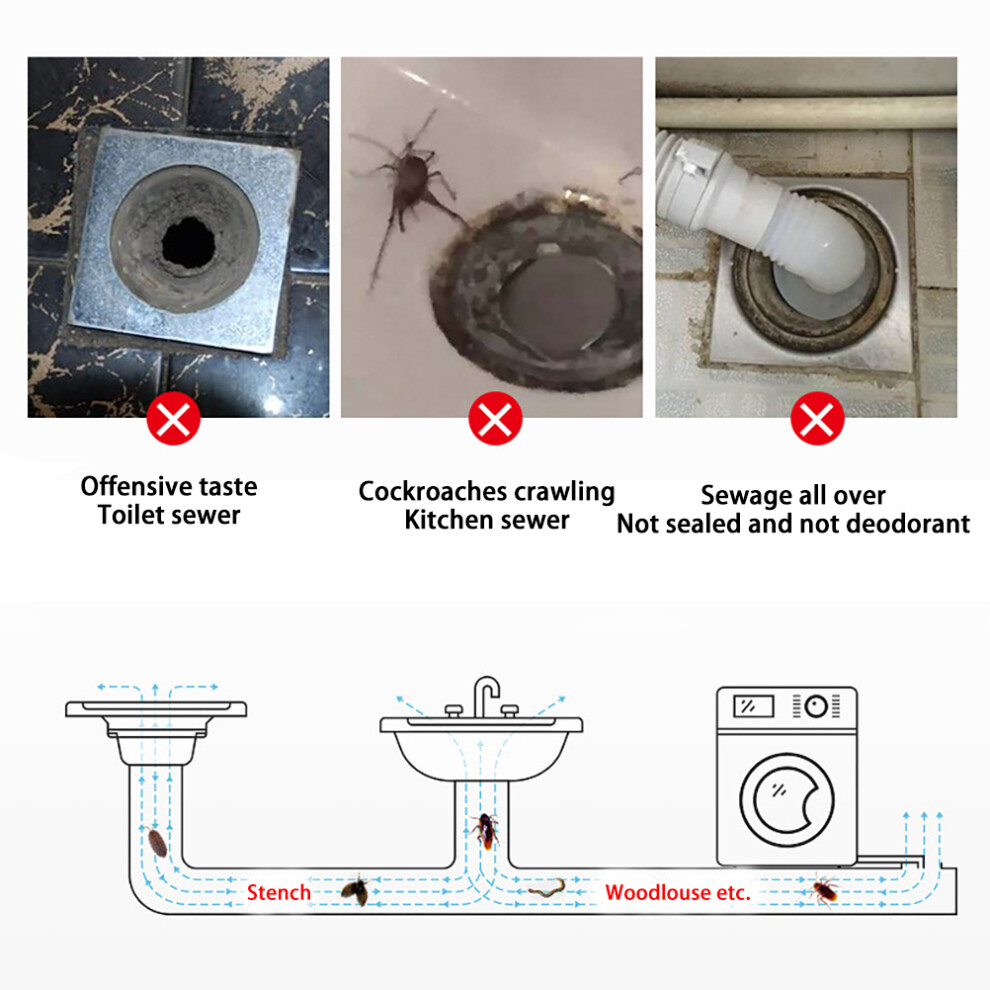 Offensive taste
Toilet sewer

Cockroaches crawling
Kitchen sewer

Sewage all over
Not sealed and not deodorant

Stench

Woodlouse etc.