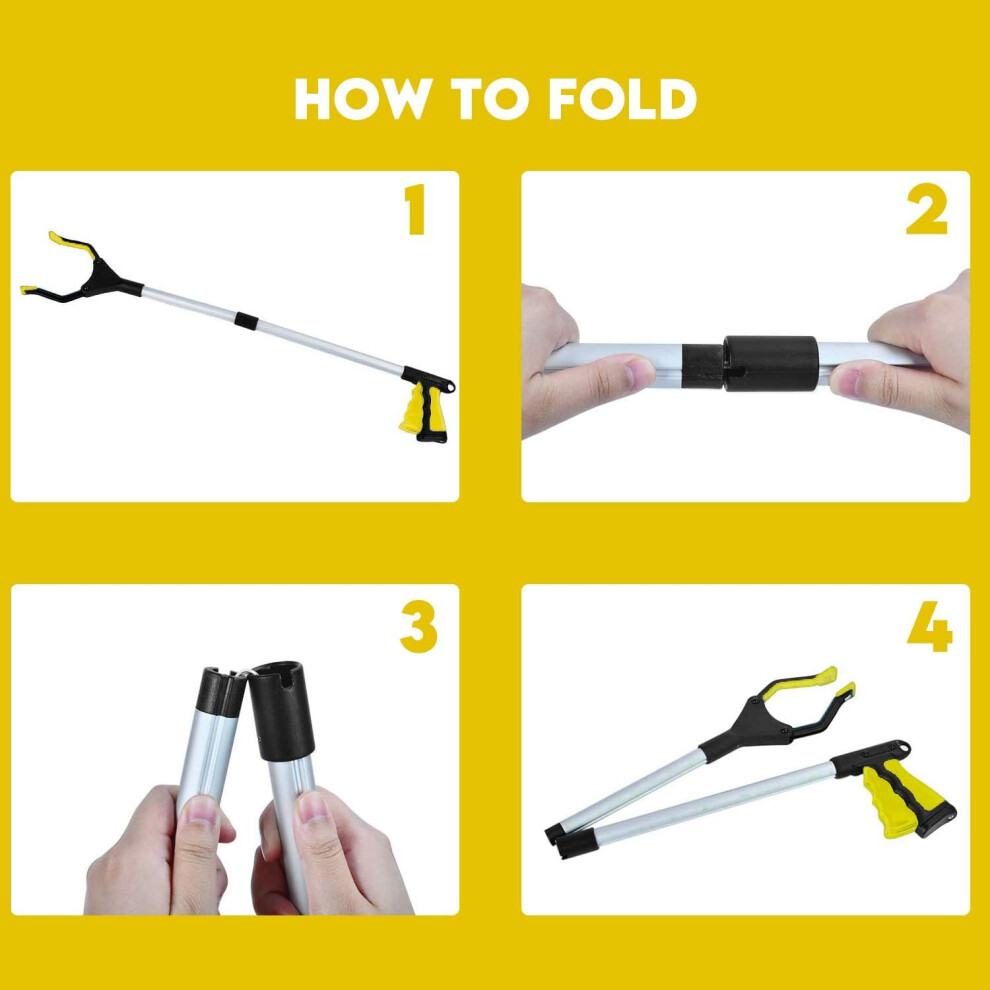 HOW TO FOLD

1

2

3

4