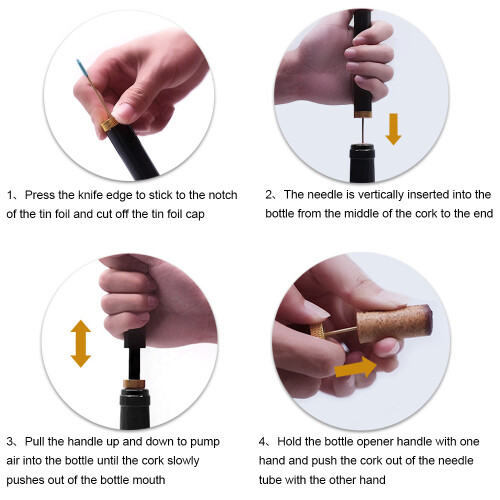 1、Press the knife edge to stick to the notch of the tin foil and cut off the tin foil cap

2、The needle is vertically inserted into the bottle from the middle of the cork to the end

3、Pull the handle up and down to pump air into the bottle until the cork slowly pushes out of the bottle mouth

4、Hold the bottle opener handle with one hand and push the cork out of the needle tube with the other hand