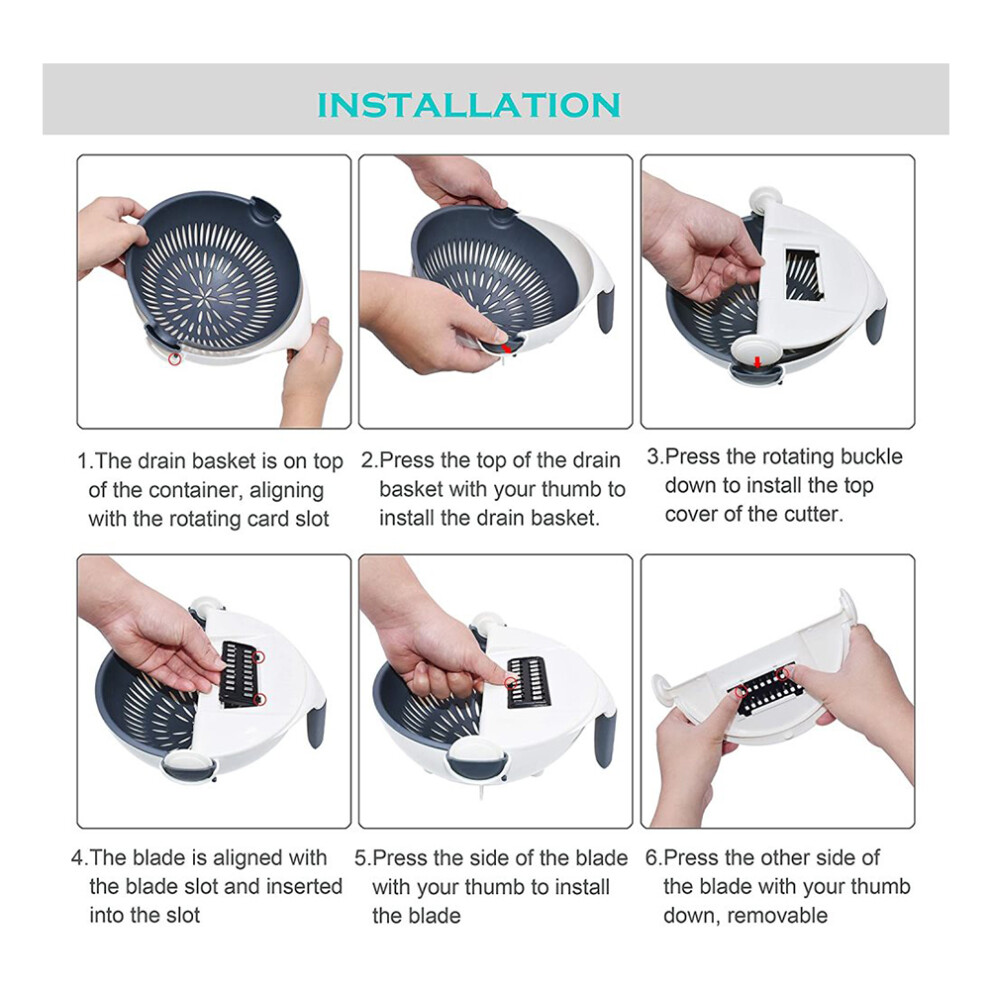 INSTALLATION

1.The drain basket is on top of the container, aligning with the rotating card slot

2.Press the top of the drain basket with your thumb to install the drain basket.

3.Press the rotating buckle down to install the top cover of the cutter.

4.The blade is aligned with the blade slot and inserted into the slot

5.Press the side of the blade with your thumb to install the blade

6.Press the other side of the blade with your thumb down, removable