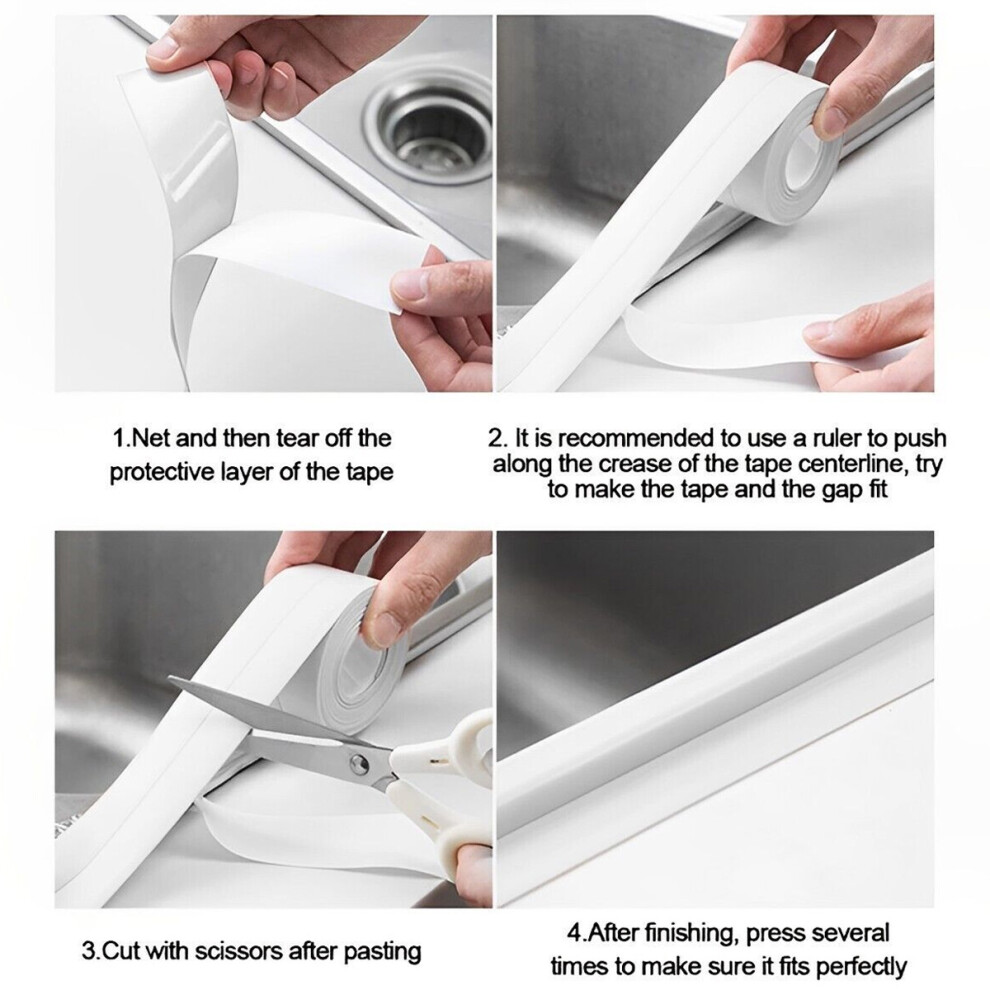 1.Net and then tear off the protective layer of the tape

2. It is recommended to use a ruler to push along the crease of the tape centerline, try to make the tape and the gap fit

3.Cut with scissors after pasting

4.After finishing, press several times to make sure it fits perfectly