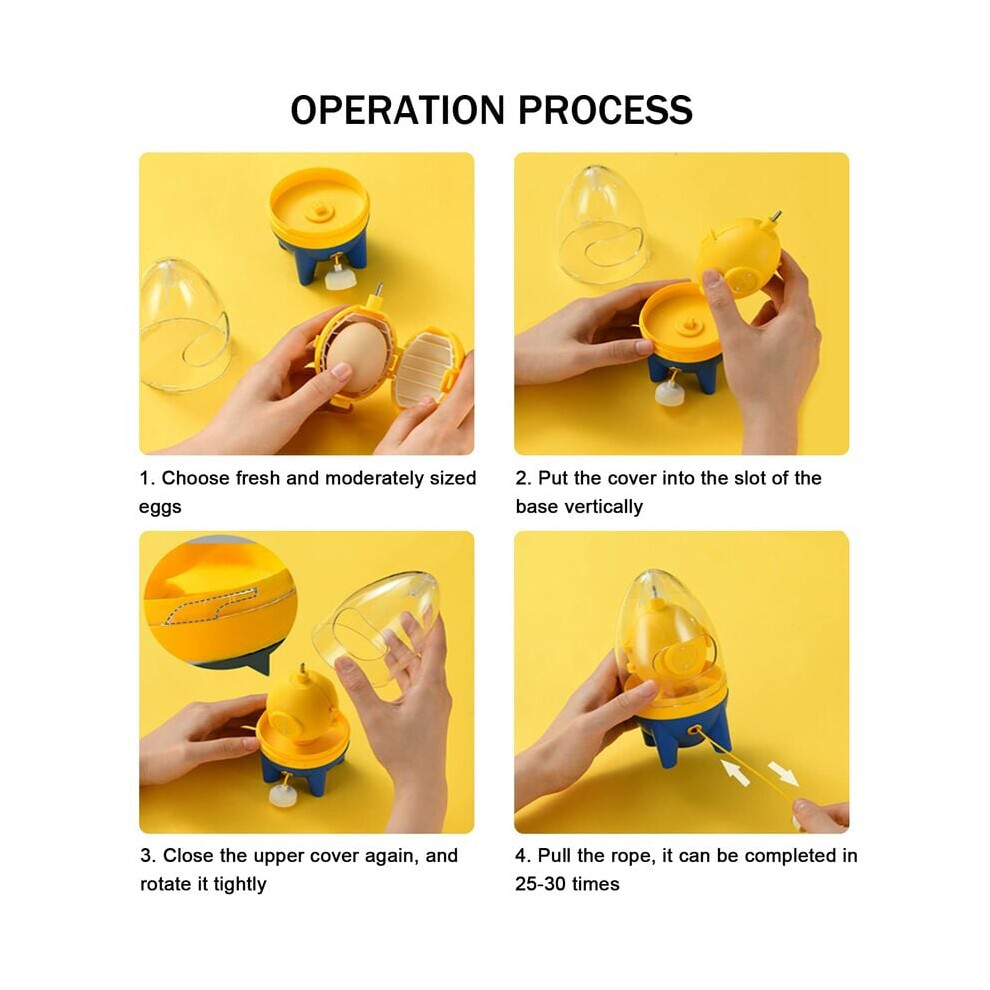 OPERATION PROCESS

1. Choose fresh and moderately sized eggs

2. Put the cover into the slot of the base vertically

3. Close the upper cover again, and rotate it tightly

4. Pull the rope, it can be completed in 25-30 times