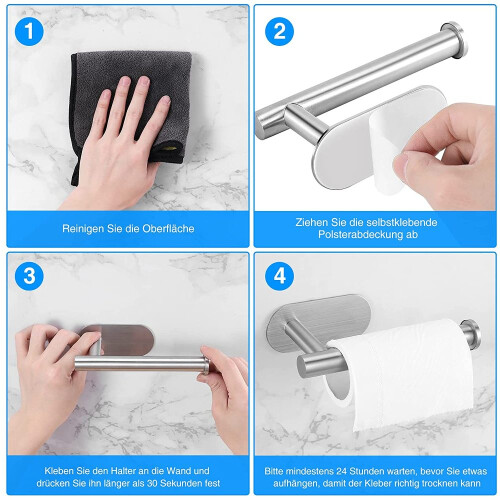 1

Reinigen Sie die Oberfläche

2

Ziehen Sie die selbstklebende Polsterabdeckung ab

3

Kleben Sie den Halter an die Wand und drücken Sie ihn länger als 30 Sekunden fest

4

Bitte mindestens 24 Stunden warten, bevor Sie etwas aufhängen, damit der Kleber richtig trocknen kann