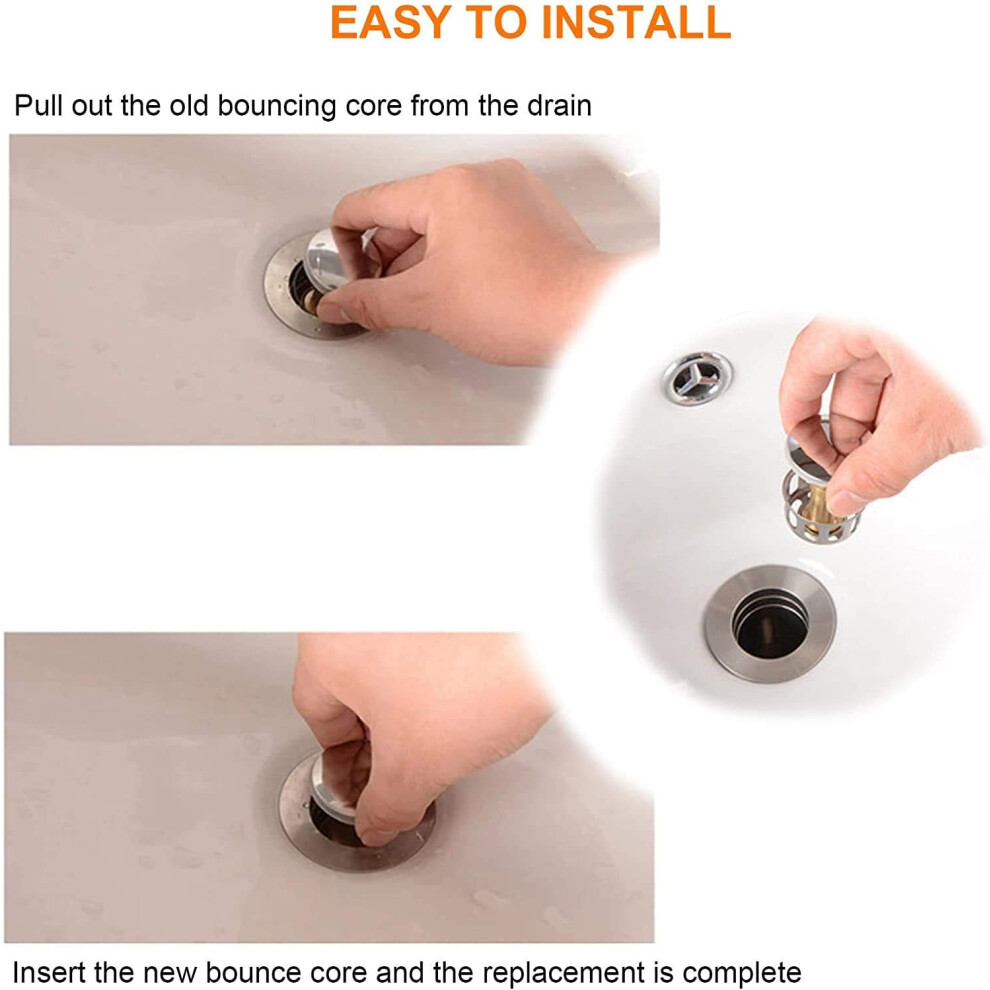 EASY TO INSTALL

Pull out the old bouncing core from the drain

Insert the new bounce core and the replacement is complete