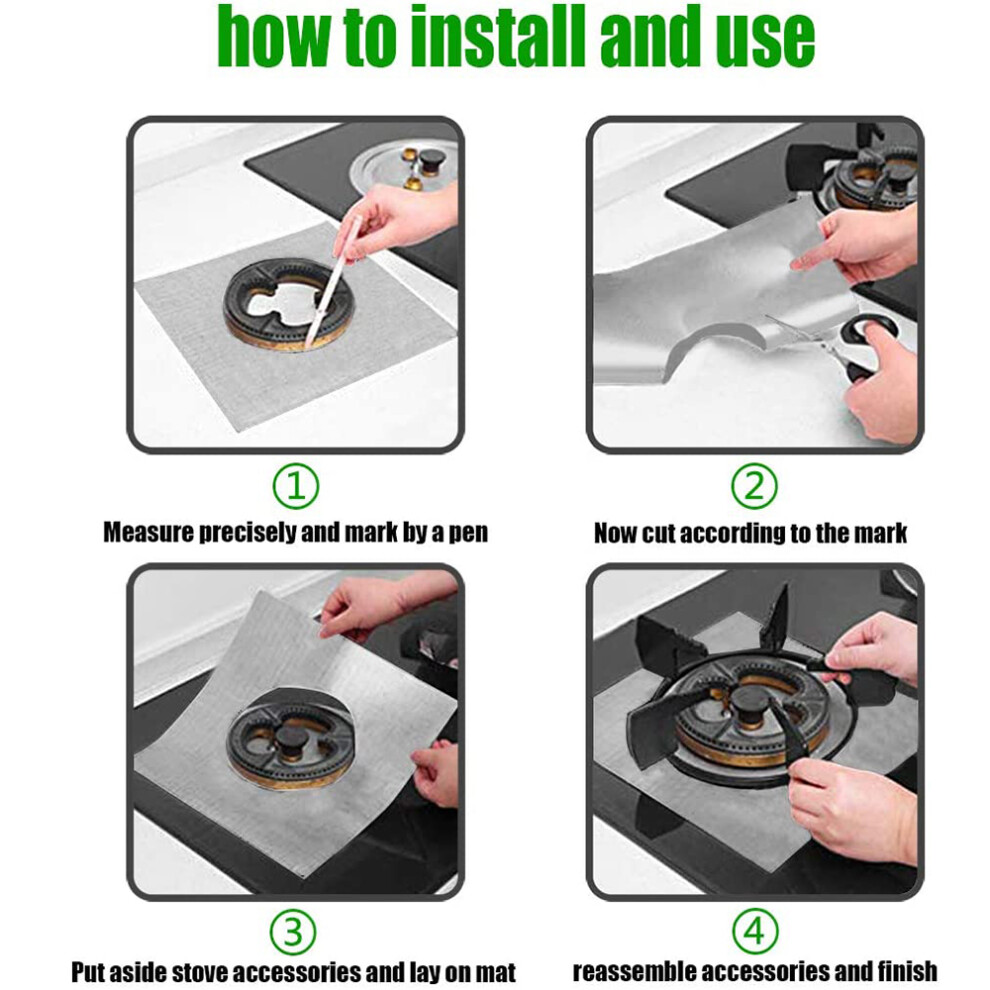 how to install and use

①

Measure precisely and mark by a pen

②

Now cut according to the mark

③

Put aside stove accessories and lay on mat

④

reassemble accessories and finish