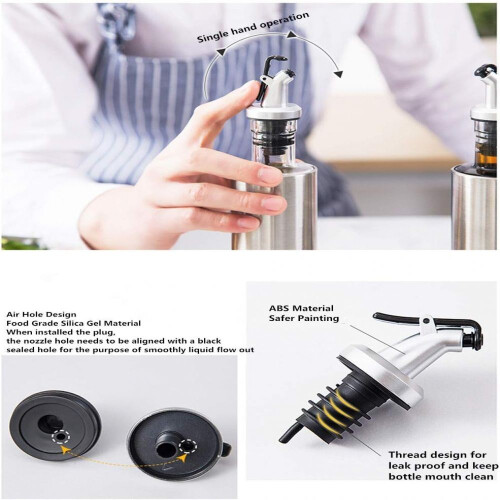 Single hand operation

Air Hole Design
Food Grade Silica Gel Material
When installed the plug,
the nozzle hole needs to be aligned with a black sealed hole for the purpose of smoothly liquid flow out

ABS Material
Safer Painting

Thread design for leak proof and keep bottle mouth clean