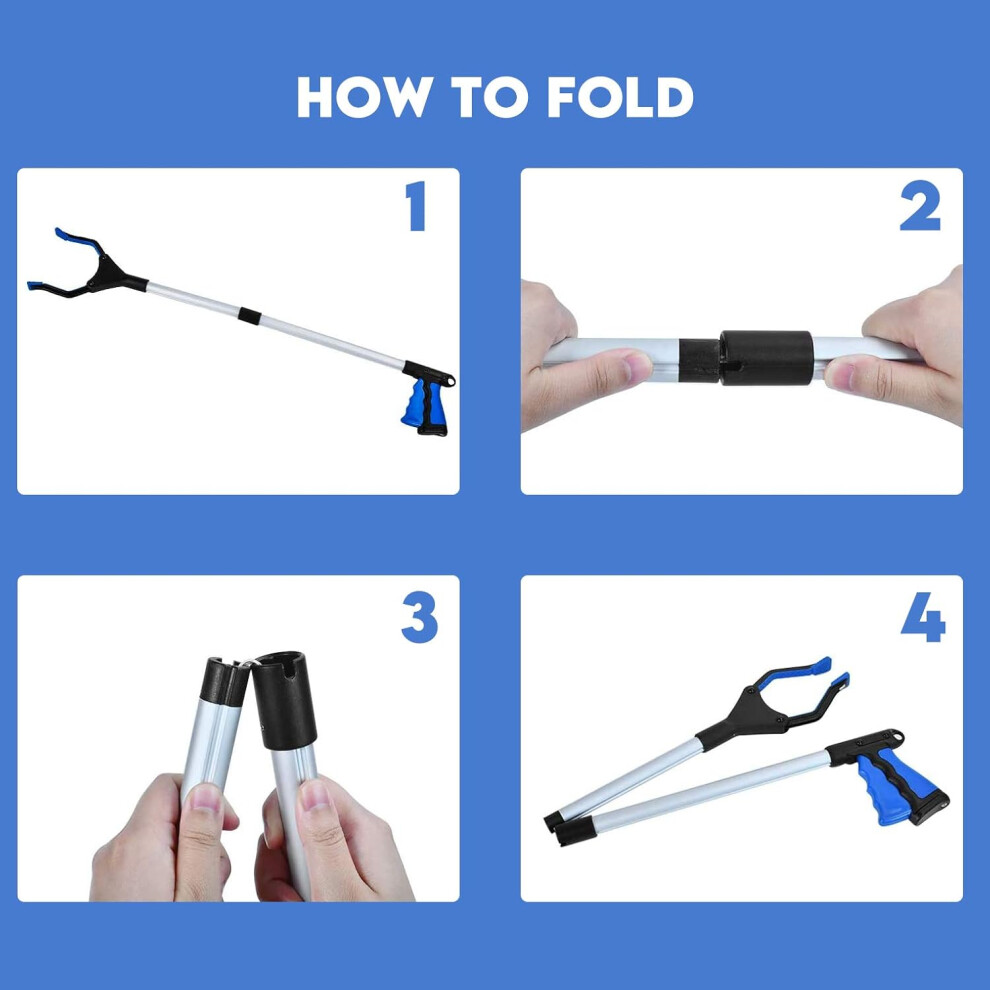 HOW TO FOLD

1

2

3

4