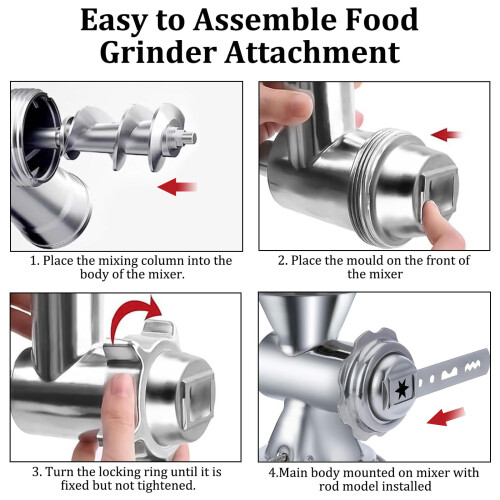 Easy to Assemble Food Grinder Attachment

1. Place the mixing column into the body of the mixer.

2. Place the mould on the front of the mixer

3. Turn the locking ring until it is fixed but not tightened.

4.Main body mounted on mixer with rod model installed