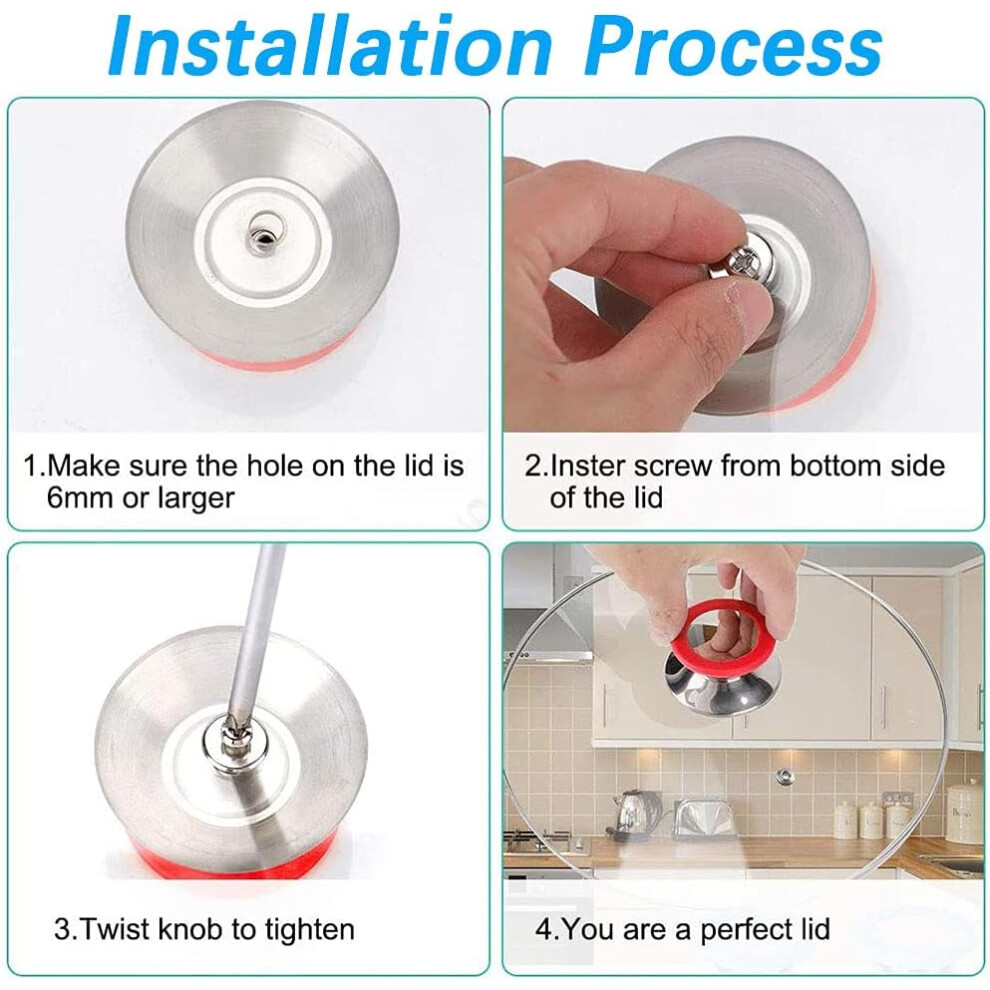 Installation Process

1.Make sure the hole on the lid is 6mm or larger

2.Inster screw from bottom side of the lid

3.Twist knob to tighten

4.You are a perfect lid