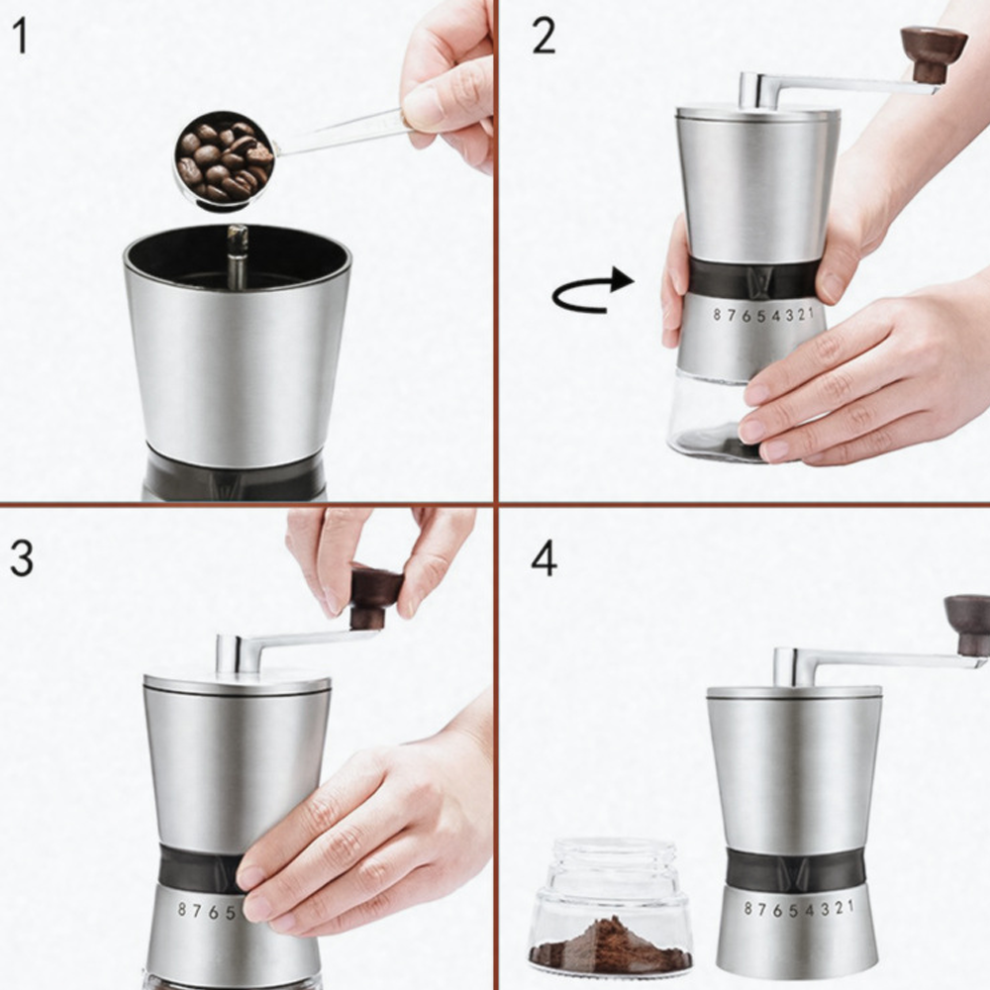 1

2

8 7 6 5 4 3 2 1

3

8 7 6 5

4

8 7 6 5 4 3 2 1