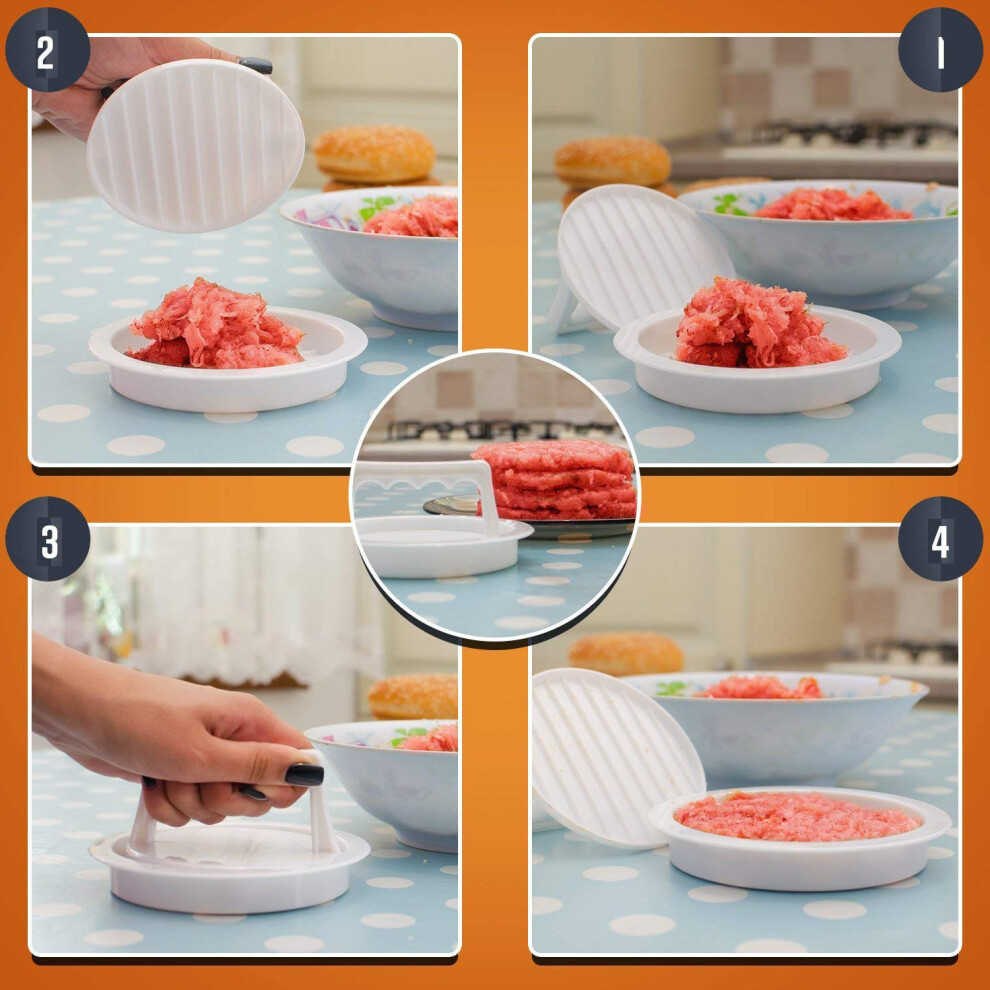 2

1

3

4