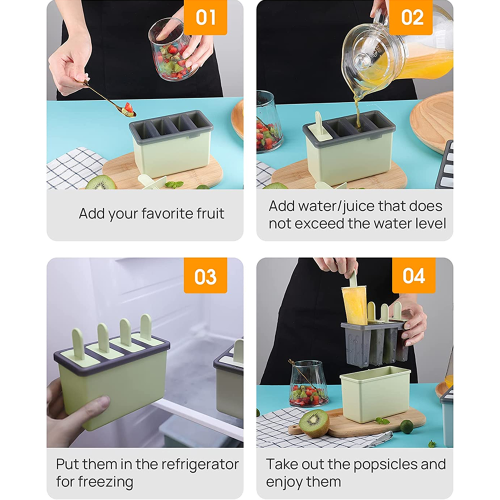 01

Add your favorite fruit

02

Add water/juice that does not exceed the water level

03

Put them in the refrigerator for freezing

04

Take out the popsicles and enjoy them