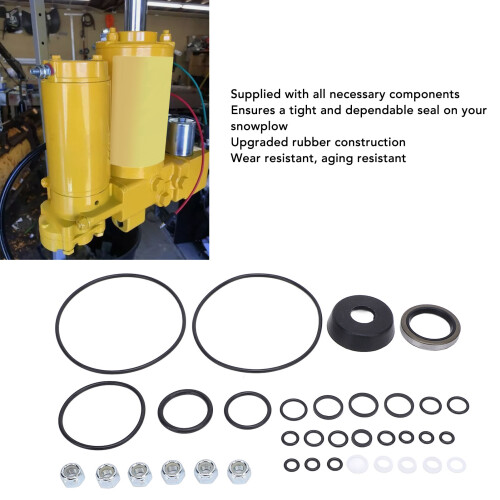 Supplied with all necessary components
Ensures a tight and dependable seal on your snowplow
Upgraded rubber construction
Wear resistant, aging resistant