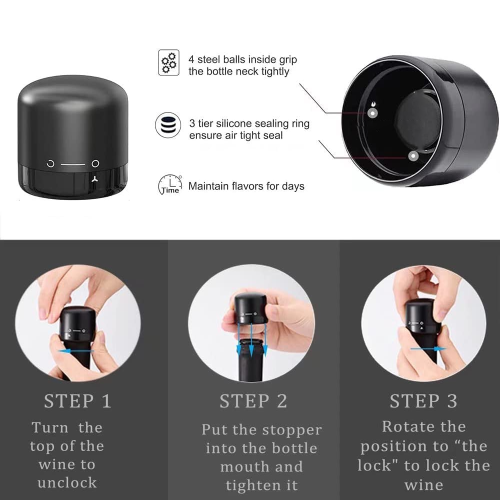 4 steel balls inside grip the bottle neck tightly

3 tier silicone sealing ring ensure air tight seal

Time

Maintain flavors for days

STEP 1

Turn the top of the wine to unclock

STEP 2

Put the stopper into the bottle mouth and tighten it

STEP 3

Rotate the position to “the lock" to lock the wine