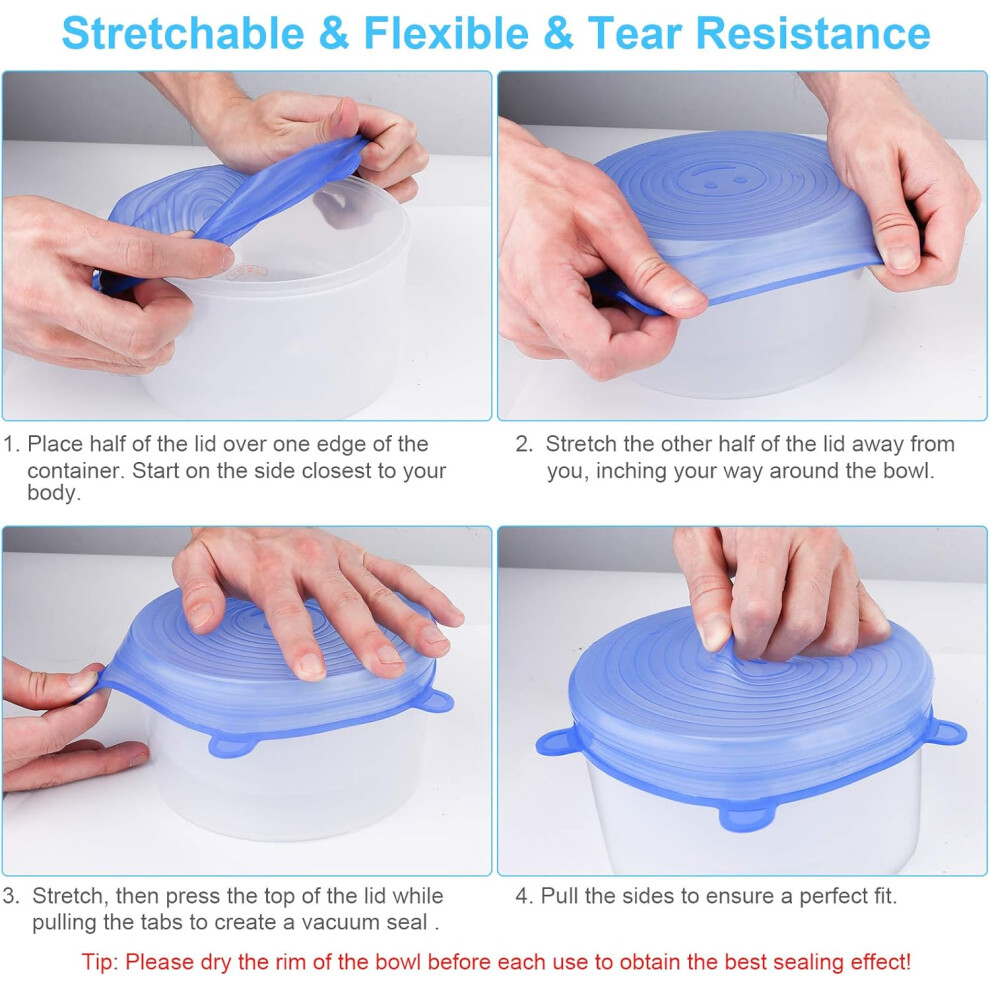 Stretchable & Flexible & Tear Resistance

1. Place half of the lid over one edge of the container. Start on the side closest to your body.

2. Stretch the other half of the lid away from you, inching your way around the bowl.

3. Stretch, then press the top of the lid while pulling the tabs to create a vacuum seal .

4. Pull the sides to ensure a perfect fit.

Tip: Please dry the rim of the bowl before each use to obtain the best sealing effect!