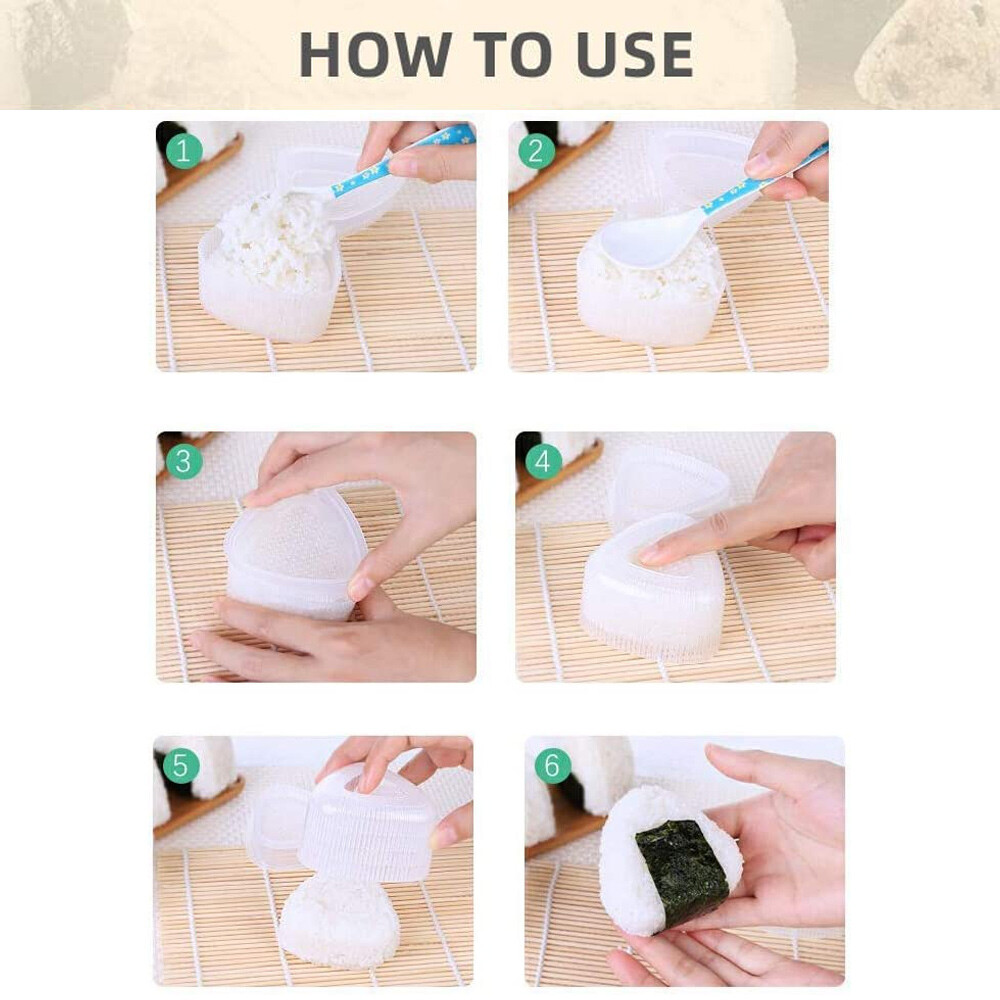 HOW TO USE

1

2

3

4

5

6