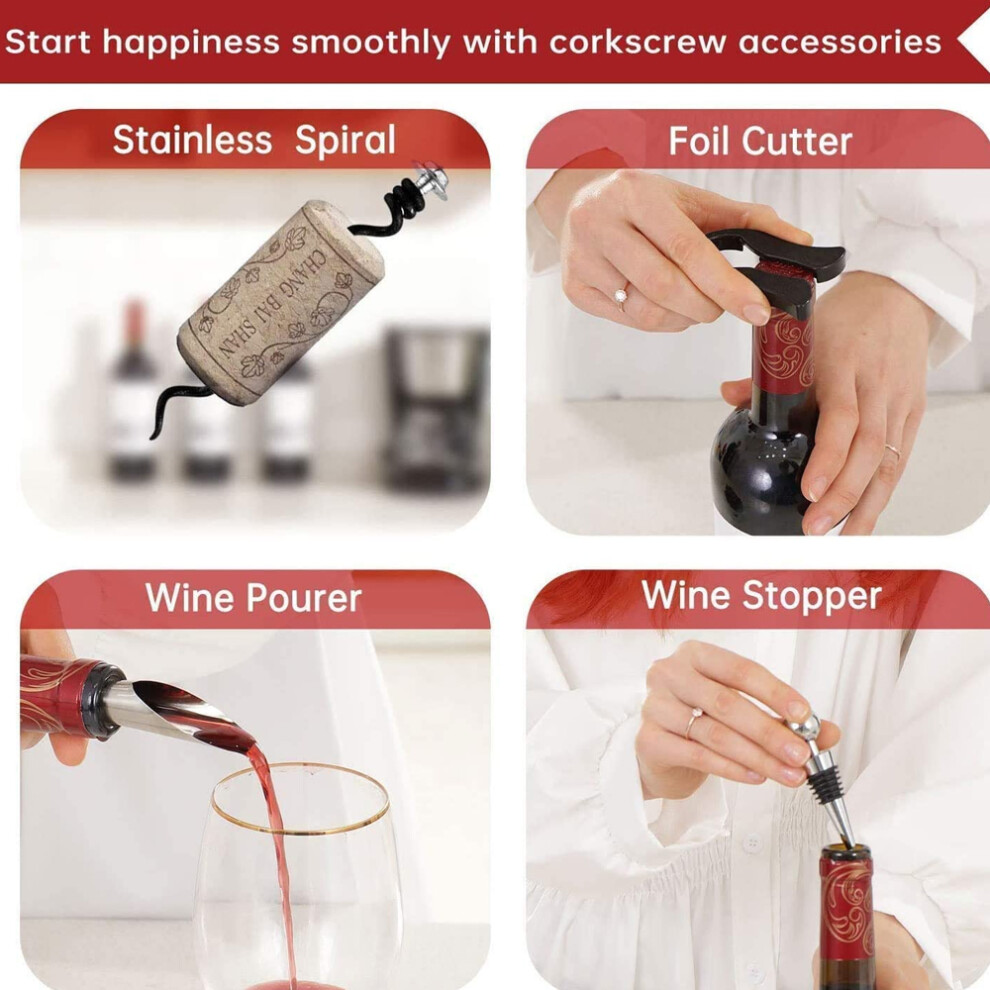 Start happiness smoothly with corkscrew accessories

Stainless Spiral

CHANG BAI SHAN

Foil Cutter

Wine Pourer

Wine Stopper