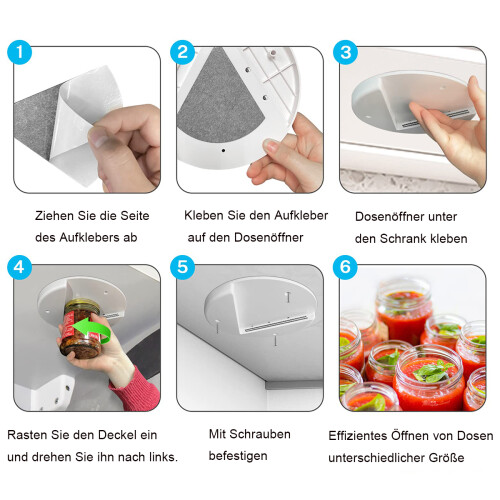 1

Ziehen Sie die Seite des Aufklebers ab

2

Kleben Sie den Aufkleber auf den Dosenöffner

3

Dosenöffner unter den Schrank kleben

4

Rasten Sie den Deckel ein und drehen Sie ihn nach links.

5

Mit Schrauben befestigen

6

Effizientes Öffnen von Dosen unterschiedlicher Größe