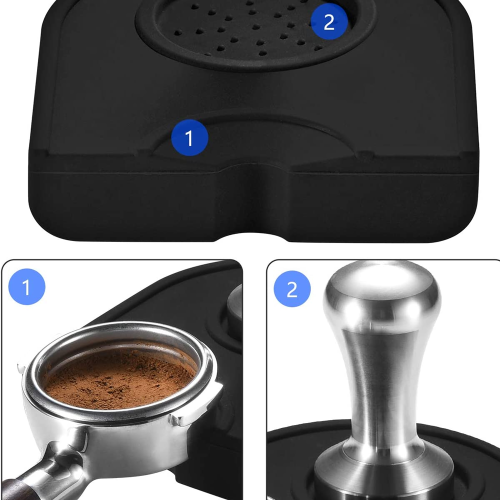 2
1
1
2