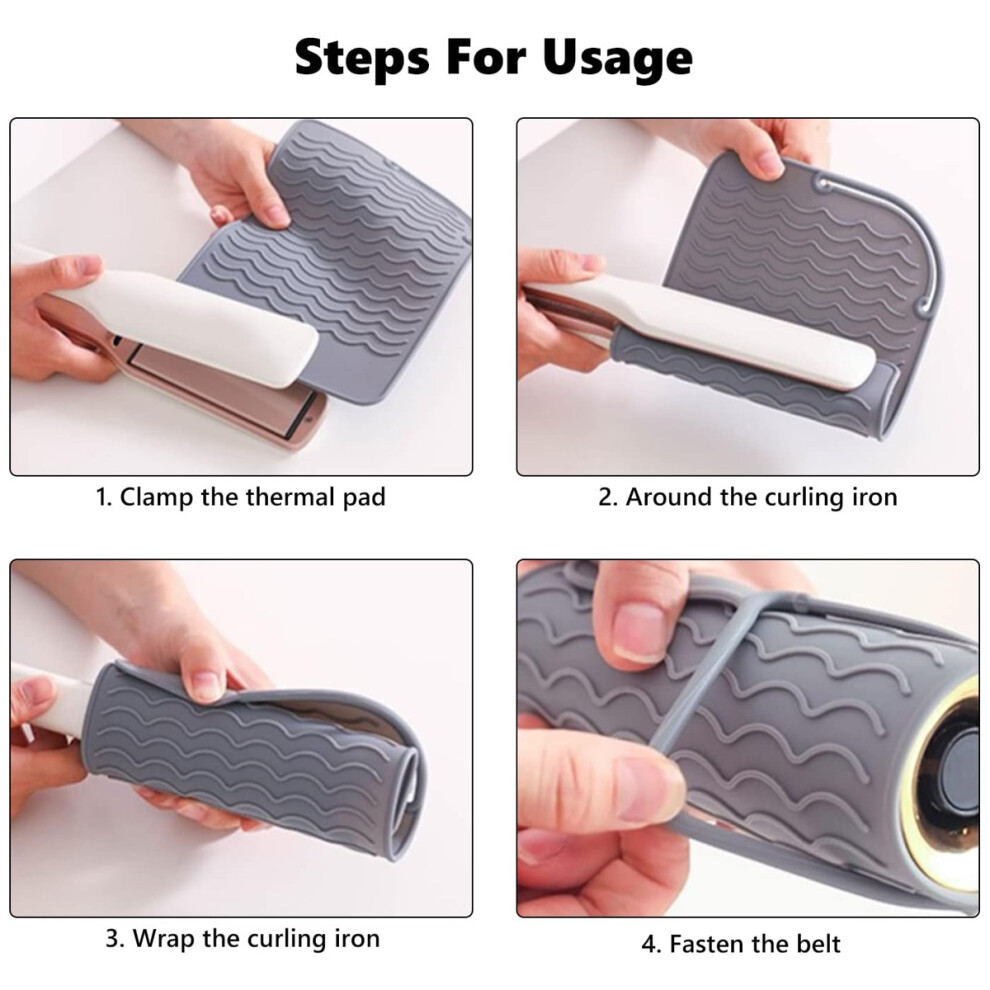 Steps For Usage

1. Clamp the thermal pad

2. Around the curling iron

3. Wrap the curling iron

4. Fasten the belt