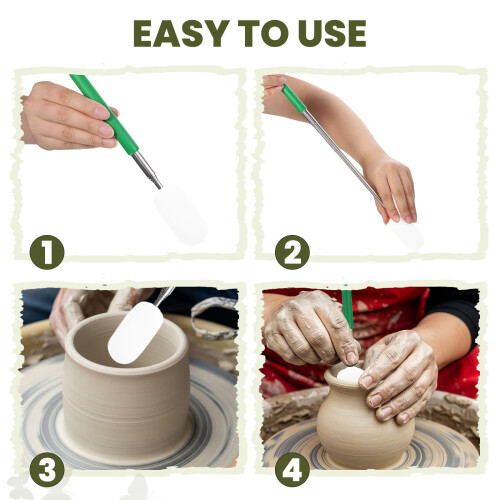 EASY TO USE

1

2

3

4