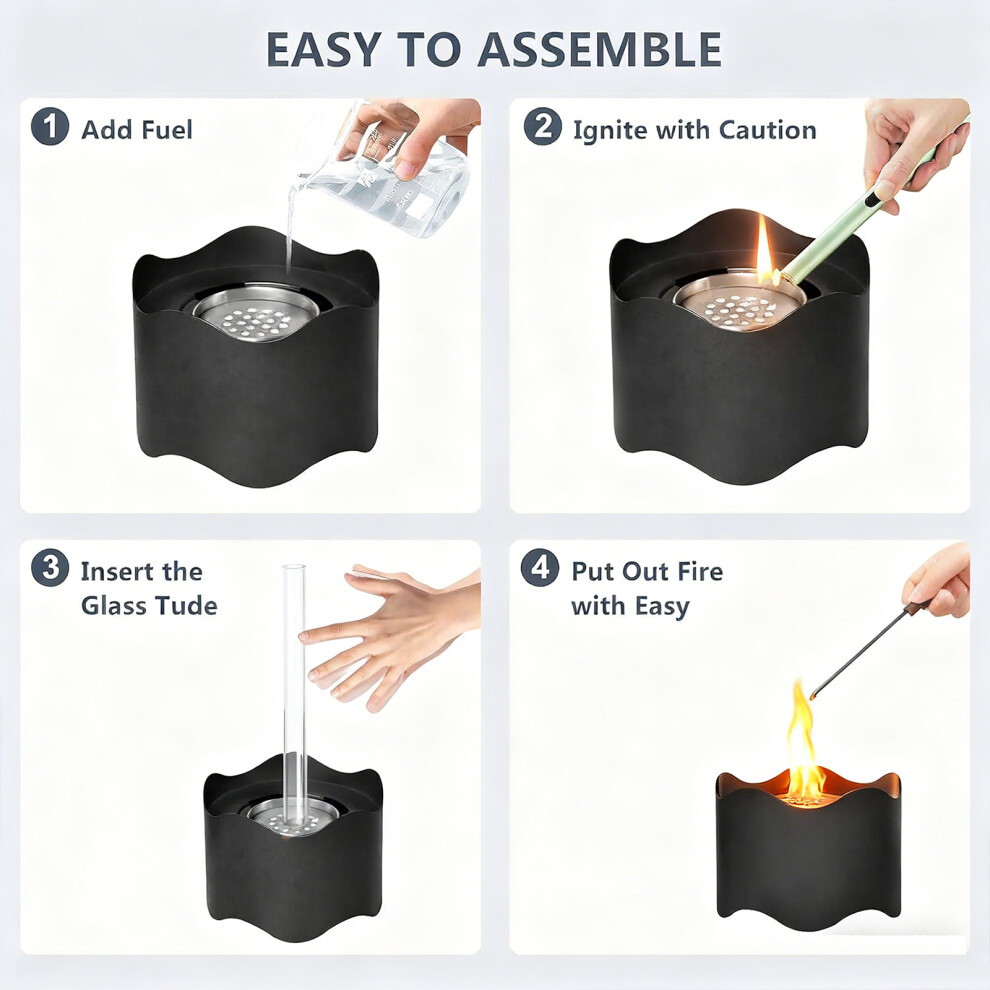 EASY TO ASSEMBLE

1 Add Fuel

2 Ignite with Caution

3 Insert the Glass Tude

4 Put Out Fire with Easy