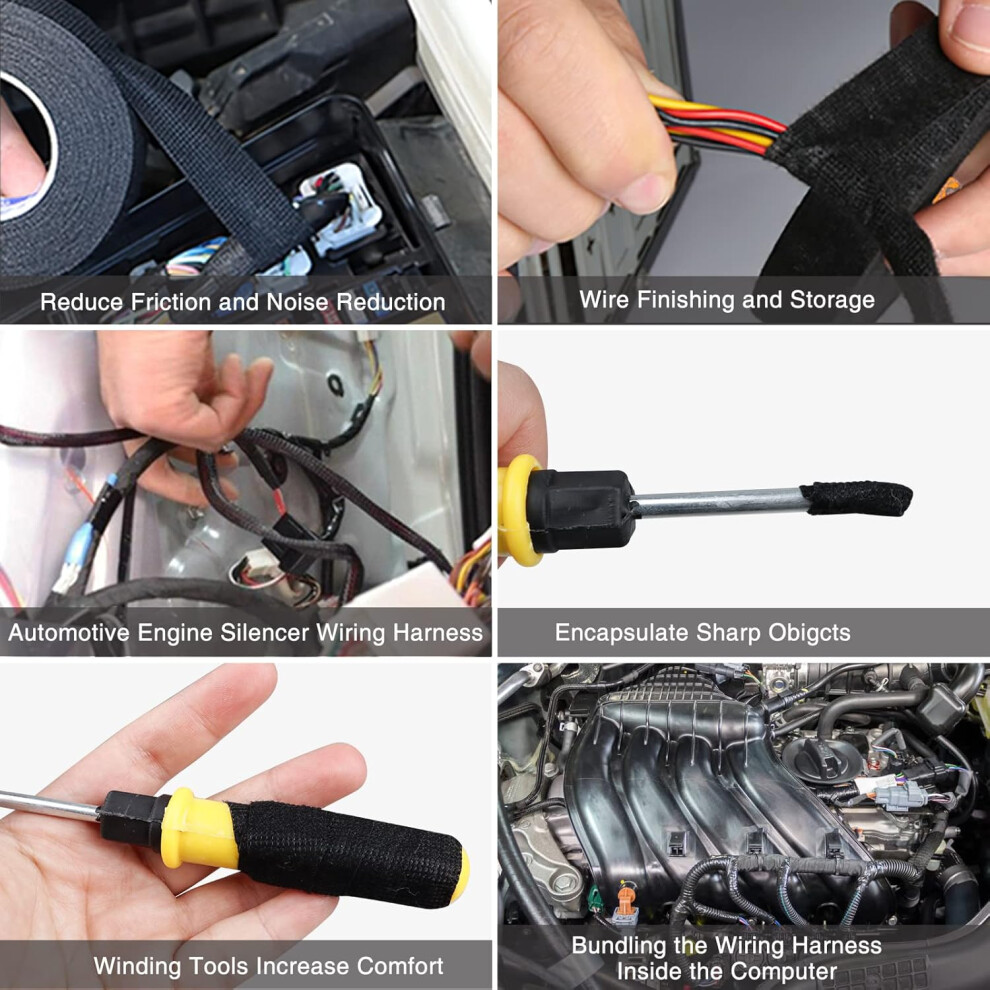 Reduce Friction and Noise Reduction

Wire Finishing and Storage

Automotive Engine Silencer Wiring Harness

Encapsulate Sharp Obigcts

Winding Tools Increase Comfort

Bundling the Wiring Harness Inside the Computer