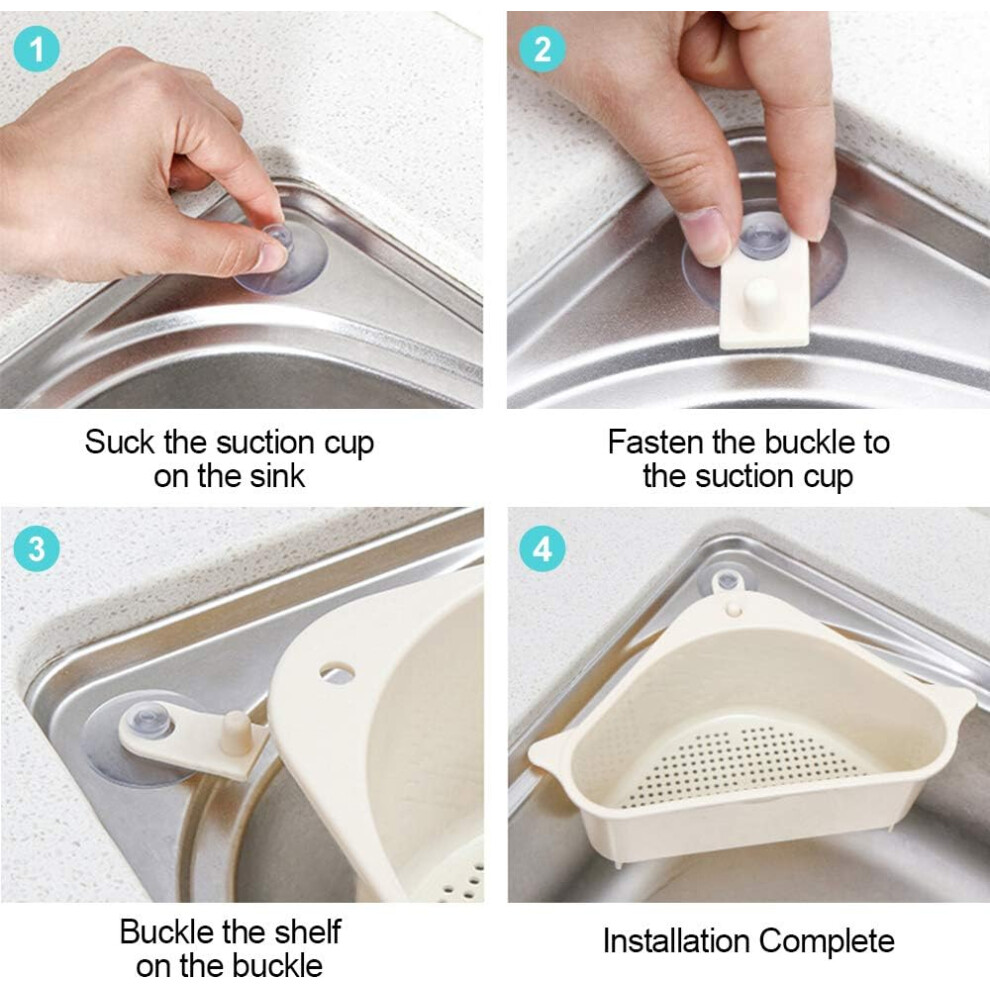 1

Suck the suction cup on the sink

2

Fasten the buckle to the suction cup

3

Buckle the shelf on the buckle

4

Installation Complete