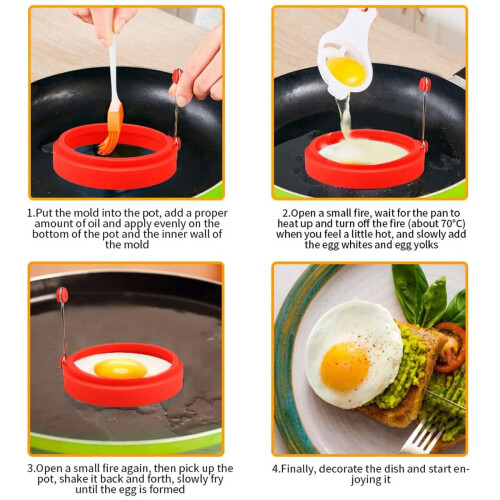 1.Put the mold into the pot, add a proper amount of oil and apply evenly on the bottom of the pot and the inner wall of the mold

2.Open a small fire, wait for the pan to heat up and turn off the fire (about 70°C) when you feel a little hot, and slowly add the egg whites and egg yolks

3.Open a small fire again, then pick up the pot, shake it back and forth, slowly fry until the egg is formed

4.Finally, decorate the dish and start enjoying it