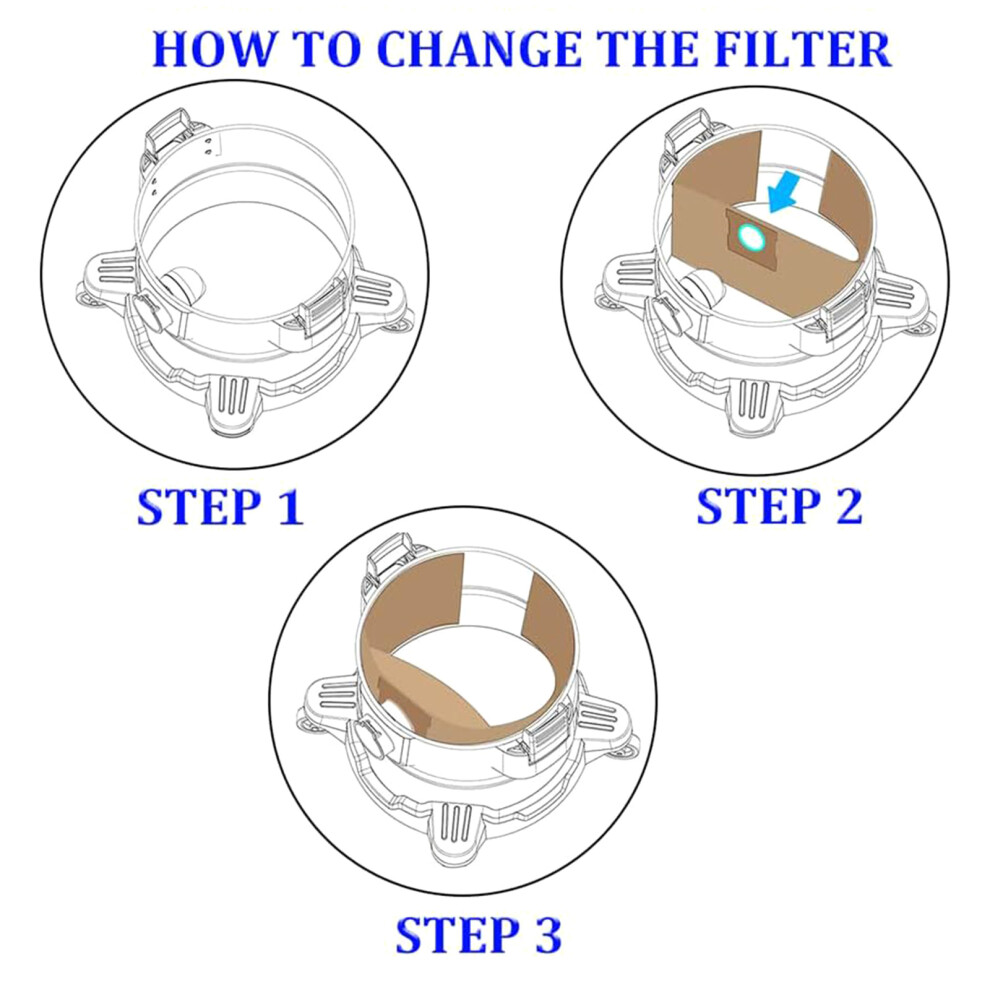 HOW TO CHANGE THE FILTER

STEP 1

STEP 2

STEP 3