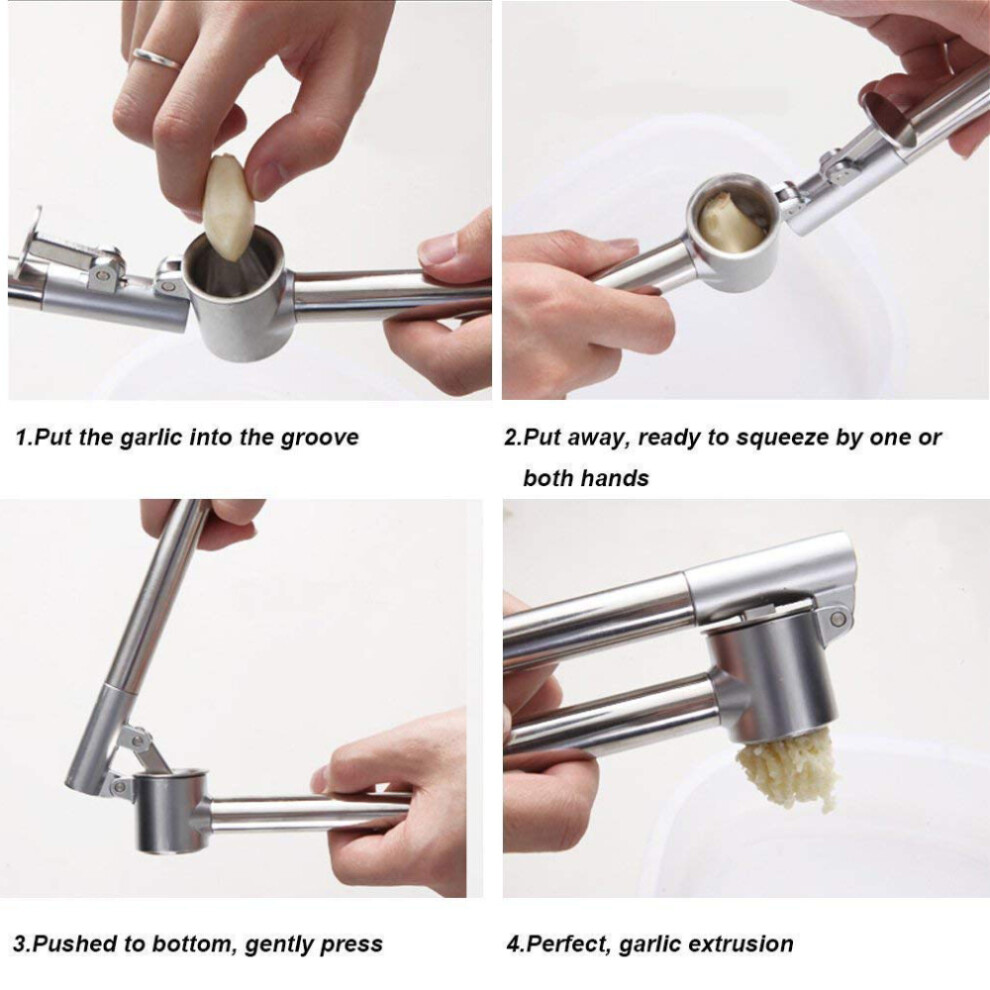 1.Put the garlic into the groove

2.Put away, ready to squeeze by one or both hands

3.Pushed to bottom, gently press

4.Perfect, garlic extrusion