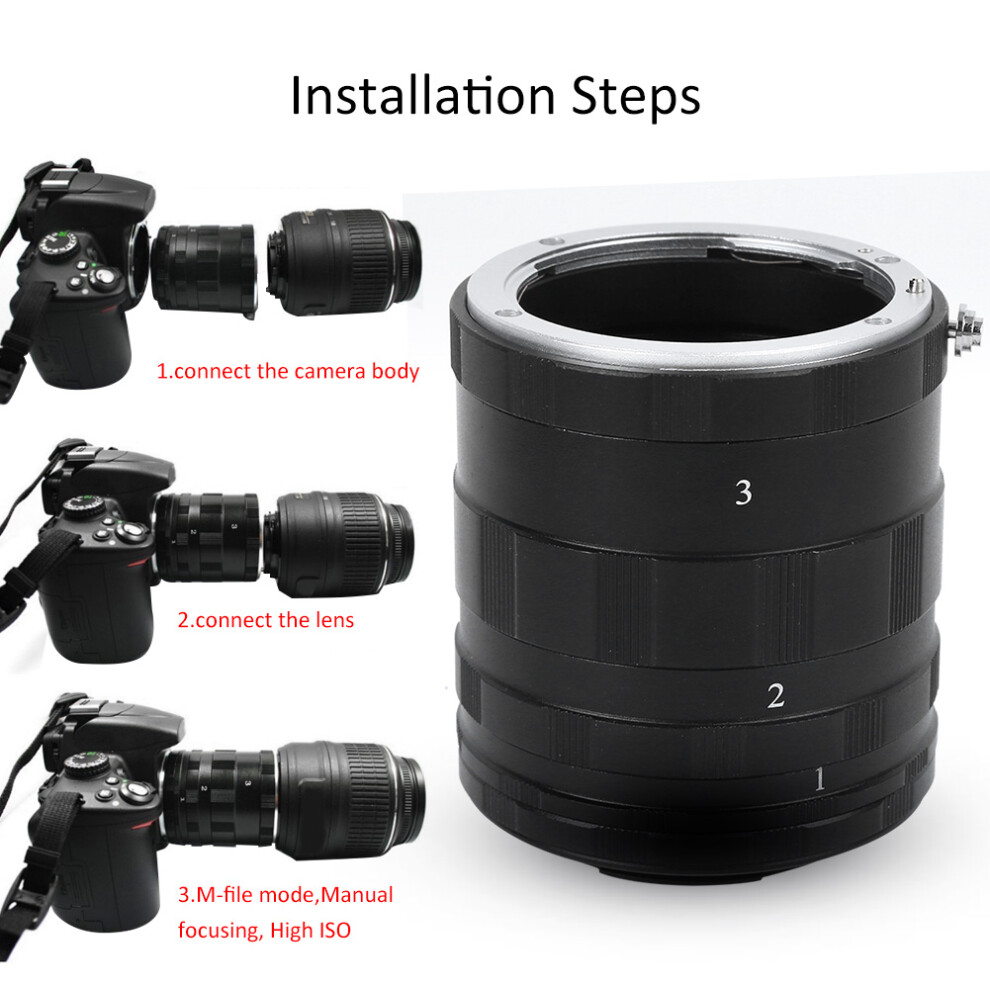 Installation Steps

1.connect the camera body

2.connect the lens

3.M-file mode,Manual focusing, High ISO

3

2

1