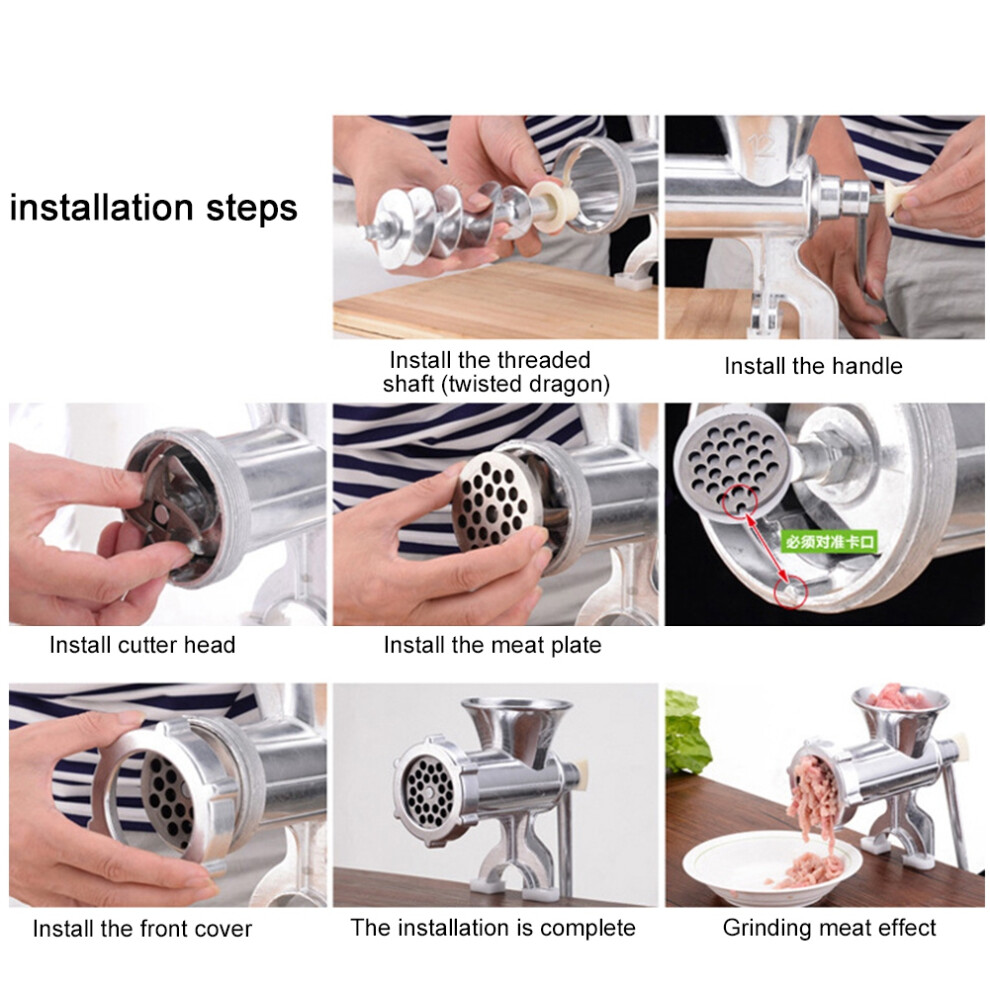 installation steps

Install the threaded shaft (twisted dragon)

Install the handle

Install cutter head

Install the meat plate

必须对准卡口

Install the front cover

The installation is complete

Grinding meat effect