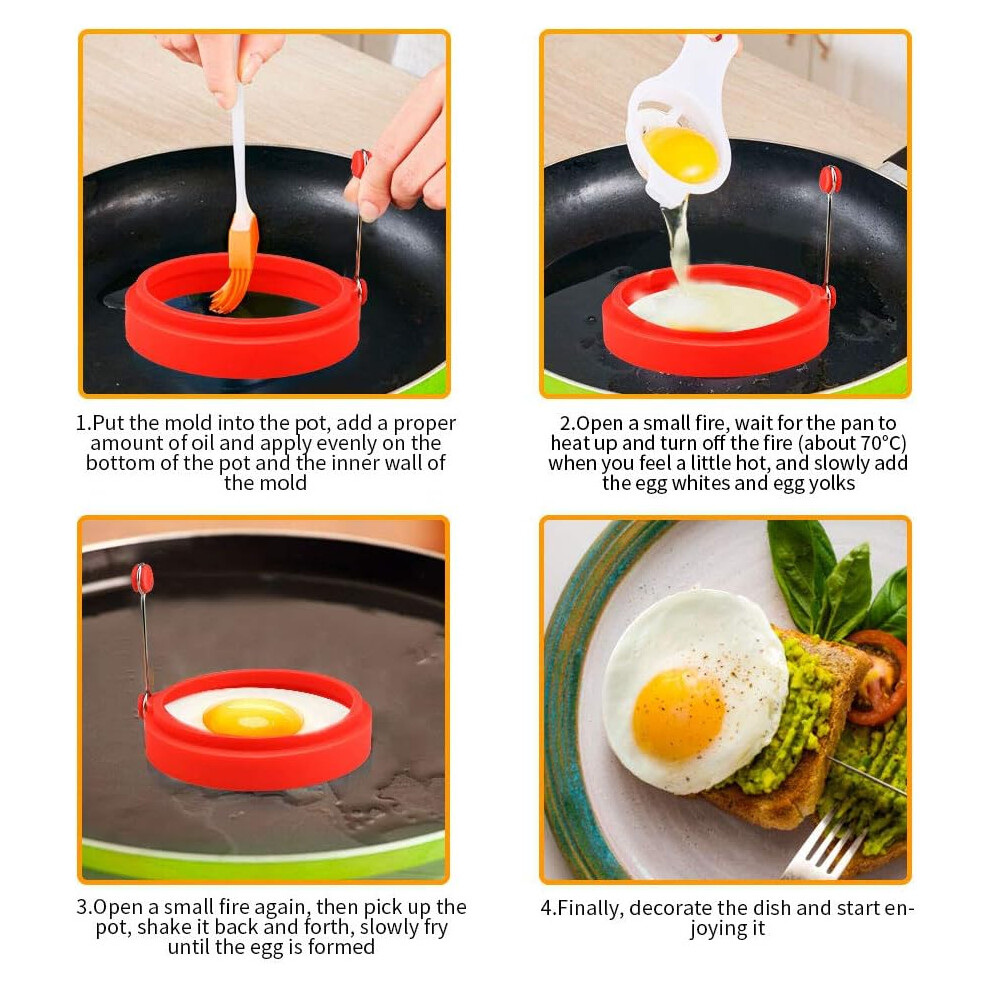 1.Put the mold into the pot, add a proper amount of oil and apply evenly on the bottom of the pot and the inner wall of the mold

2.Open a small fire, wait for the pan to heat up and turn off the fire (about 70°C) when you feel a little hot, and slowly add the egg whites and egg yolks

3.Open a small fire again, then pick up the pot, shake it back and forth, slowly fry until the egg is formed

4.Finally, decorate the dish and start enjoying it