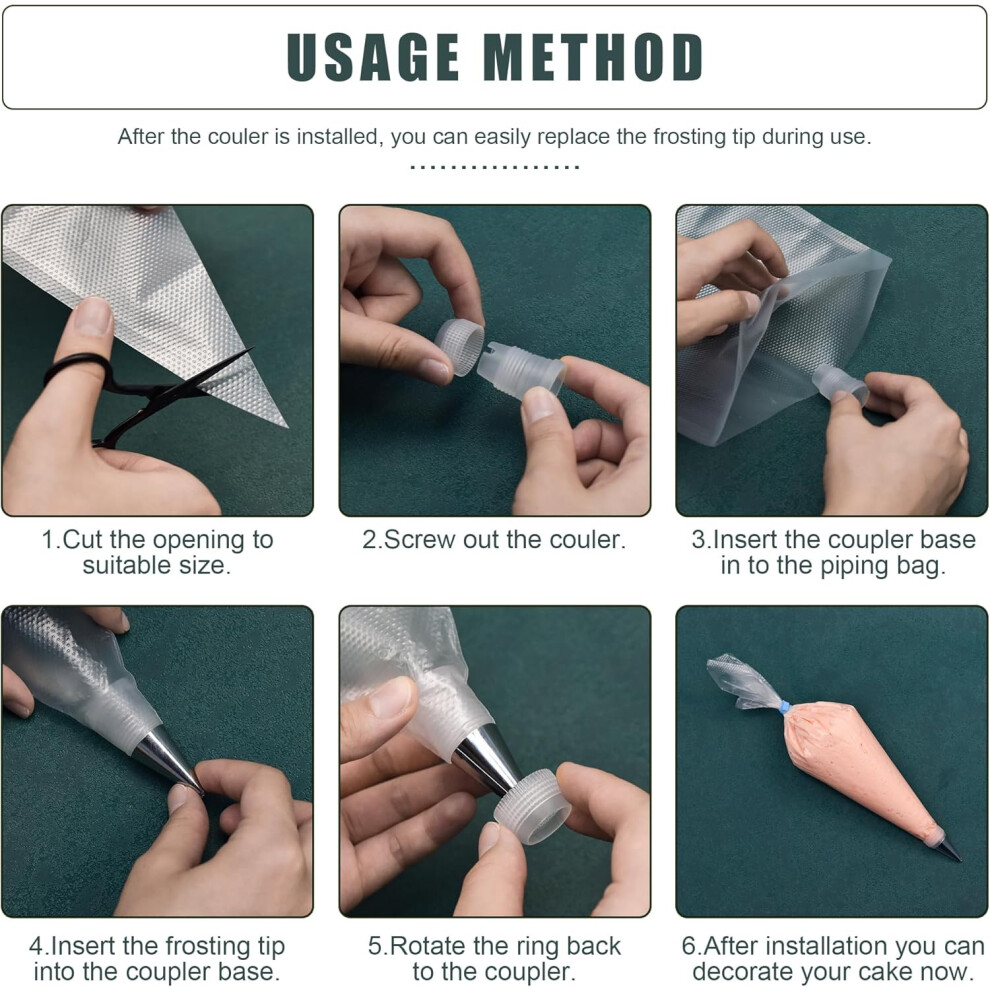 USAGE METHOD

After the couler is installed, you can easily replace the frosting tip during use.

1.Cut the opening to suitable size.

2.Screw out the couler.

3.Insert the coupler base in to the piping bag.

4.Insert the frosting tip into the coupler base.

5.Rotate the ring back to the coupler.

6.After installation you can decorate your cake now.