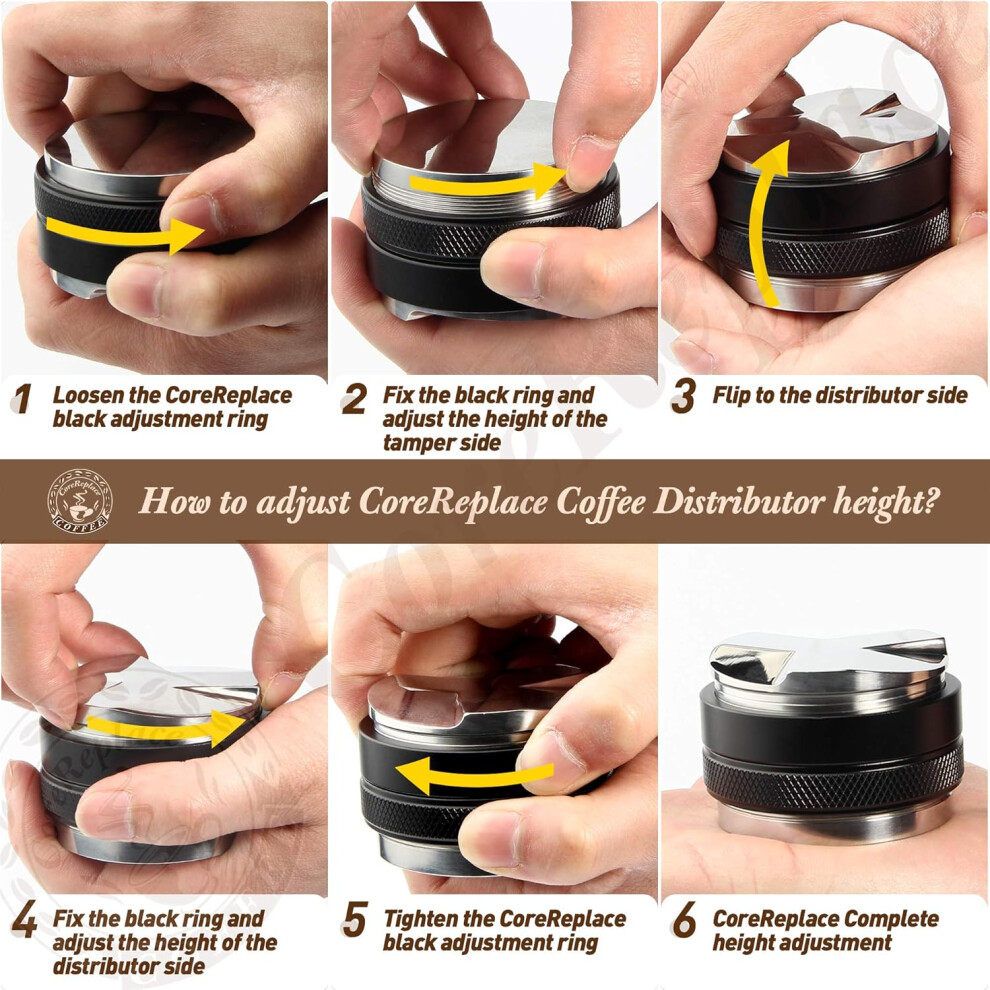 1 Loosen the CoreReplace black adjustment ring

2 Fix the black ring and adjust the height of the tamper side

3 Flip to the distributor side

CoreReplace COFFEE

How to adjust CoreReplace Coffee Distributor height?

4 Fix the black ring and adjust the height of the distributor side

5 Tighten the CoreReplace black adjustment ring

6 CoreReplace Complete height adjustment