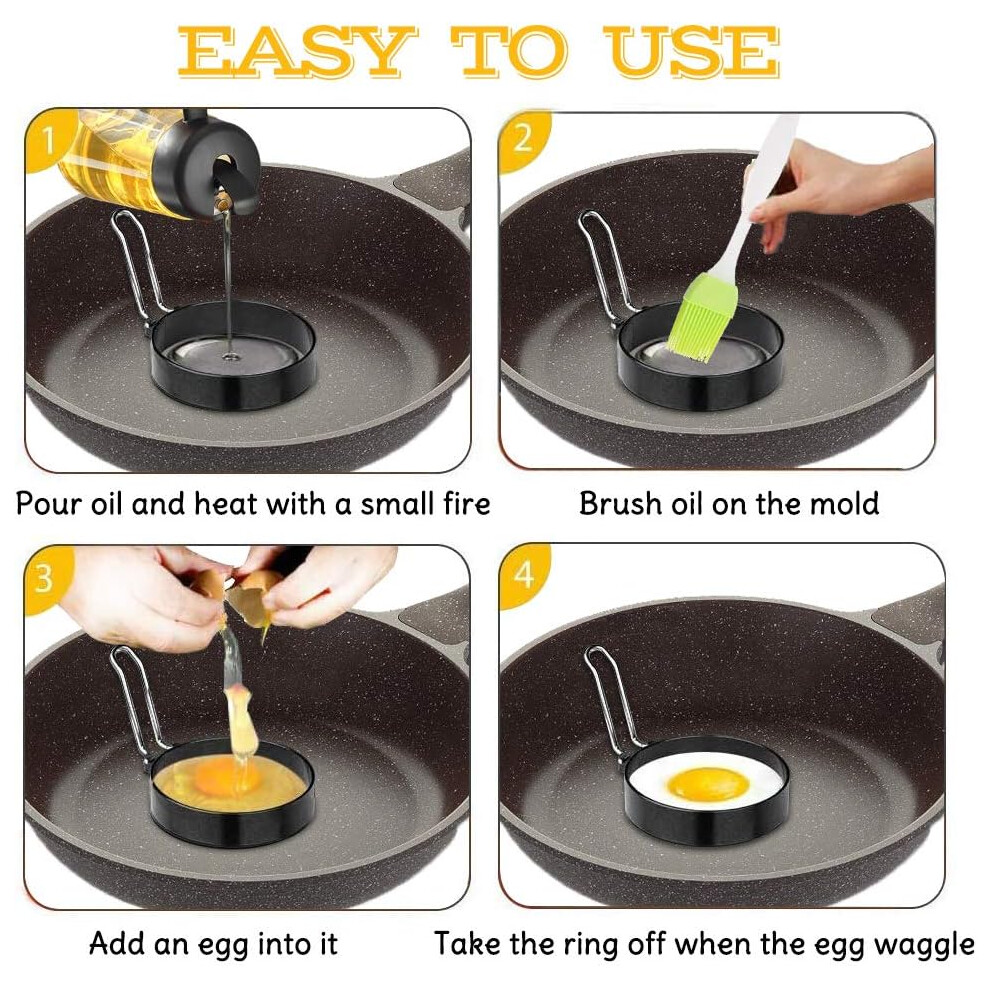 EASY TO USE

1

Pour oil and heat with a small fire

2

Brush oil on the mold

3

Add an egg into it

4

Take the ring off when the egg waggle