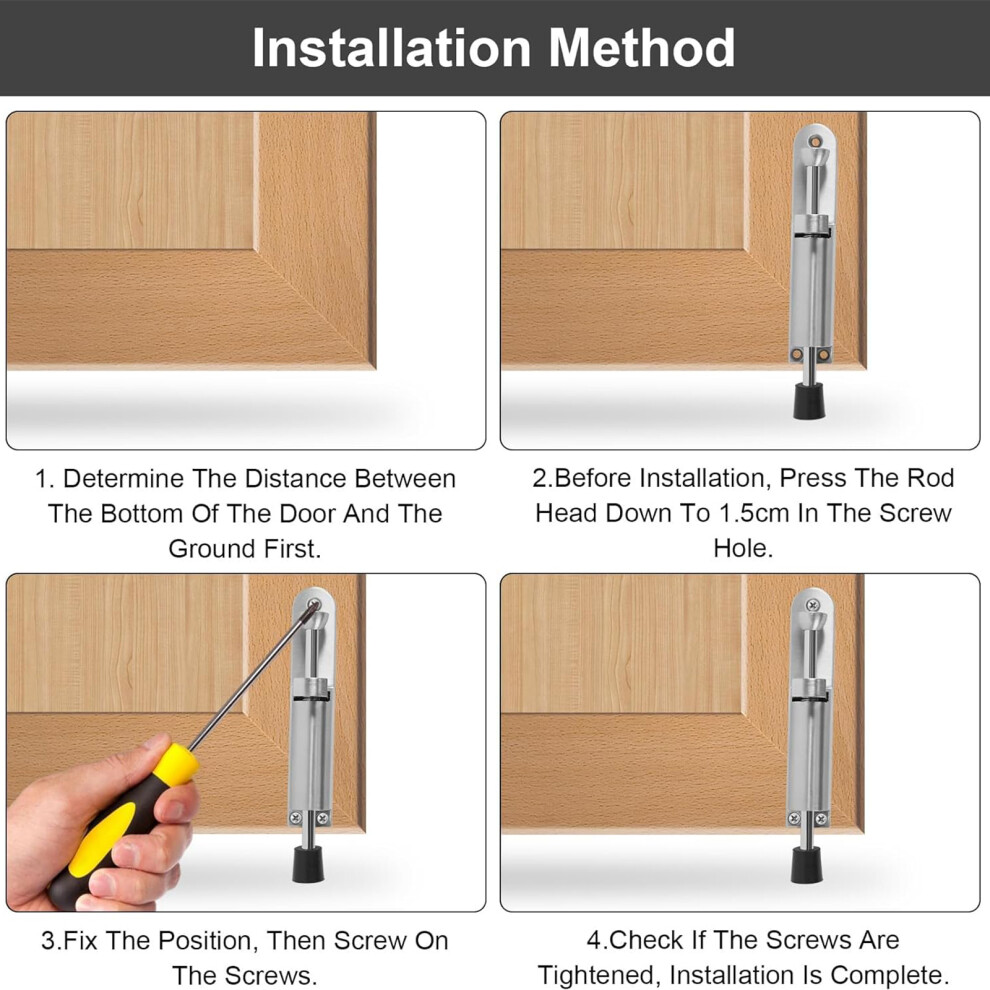 Installation Method

1. Determine The Distance Between The Bottom Of The Door And The Ground First.

2.Before Installation, Press The Rod Head Down To 1.5cm In The Screw Hole.

3.Fix The Position, Then Screw On The Screws.

4.Check If The Screws Are Tightened, Installation Is Complete.