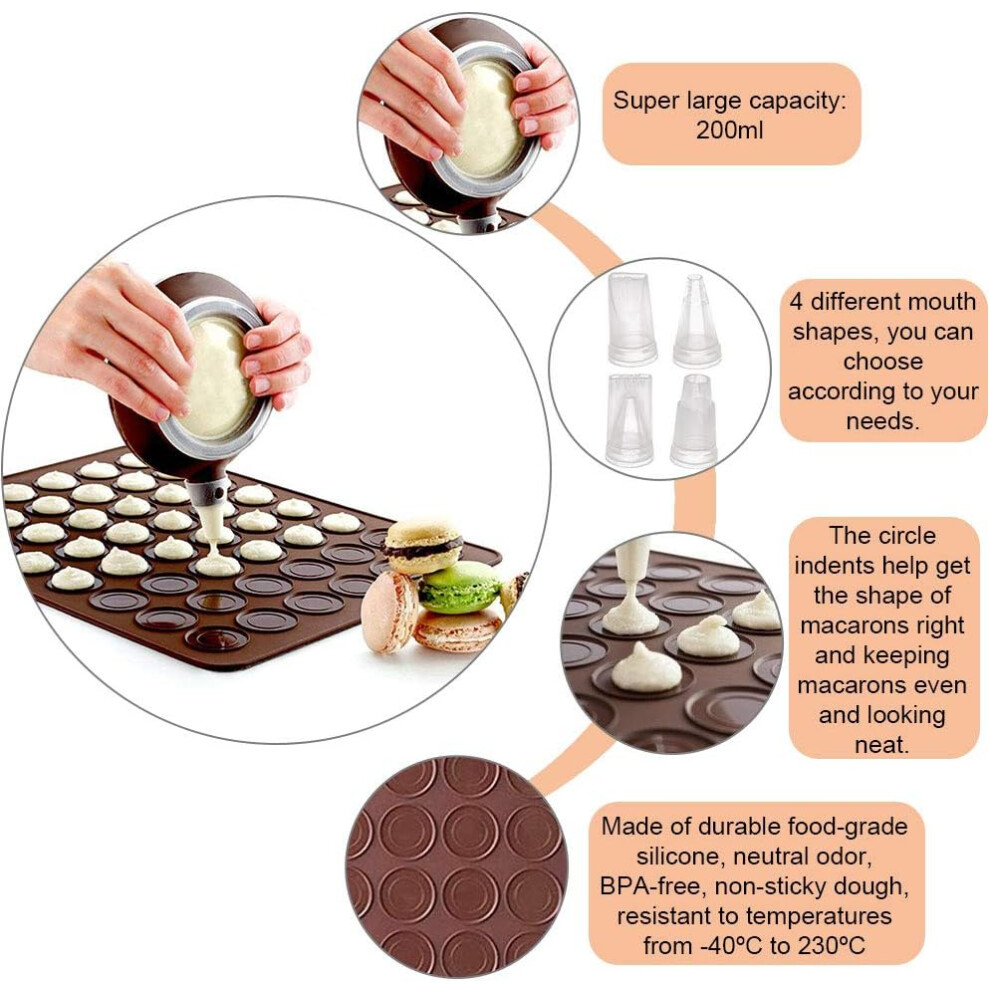 Super large capacity: 200ml

4 different mouth shapes, you can choose according to your needs.

The circle indents help get the shape of macarons right and keeping macarons even and looking neat.

Made of durable food-grade silicone, neutral odor, BPA-free, non-sticky dough, resistant to temperatures from -40ºC to 230ºC