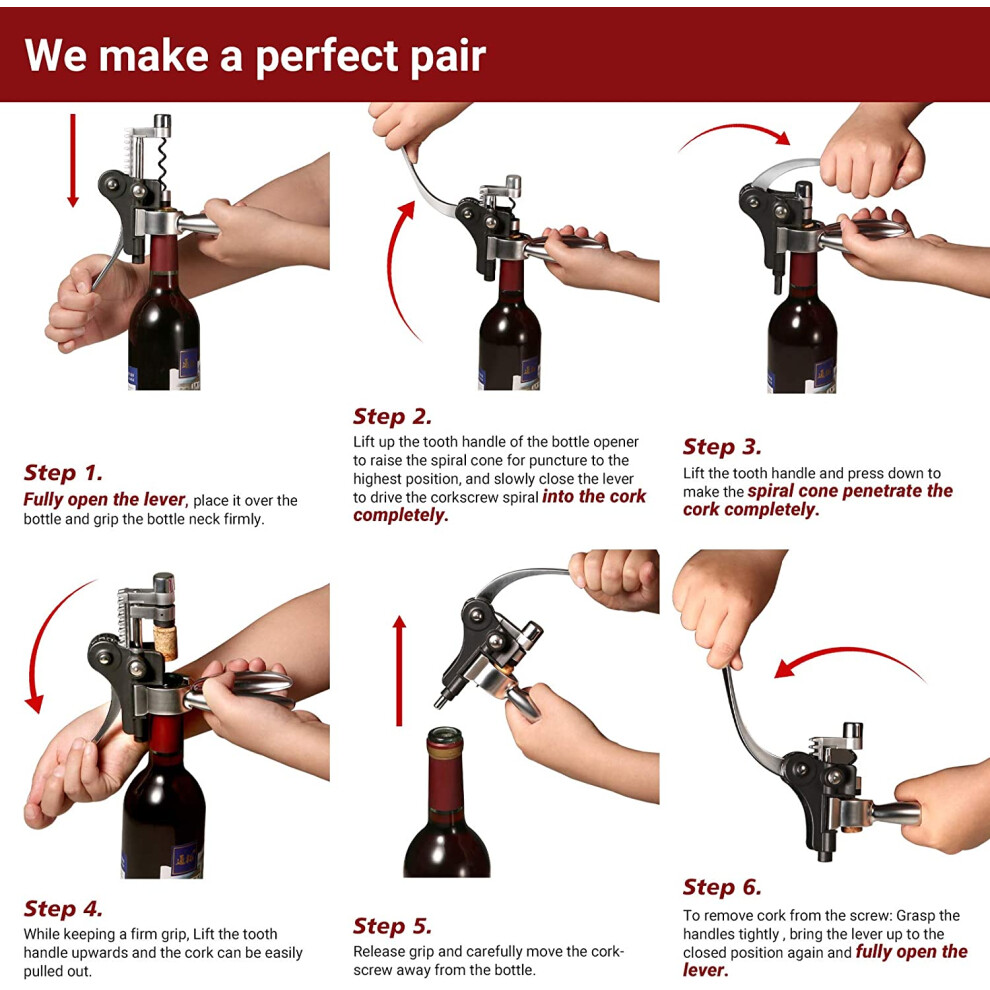 We make a perfect pair

Step 1.
Fully open the lever, place it over the bottle and grip the bottle neck firmly.

Step 2.
Lift up the tooth handle of the bottle opener to raise the spiral cone for puncture to the highest position, and slowly close the lever to drive the corkscrew spiral into the cork completely.

Step 3.
Lift the tooth handle and press down to make the spiral cone penetrate the cork completely.

Step 4.
While keeping a firm grip, Lift the tooth handle upwards and the cork can be easily pulled out.

Step 5.
Release grip and carefully move the corkscrew away from the bottle.

Step 6.
To remove cork from the screw: Grasp the handles tightly , bring the lever up to the closed position again and fully open the lever.