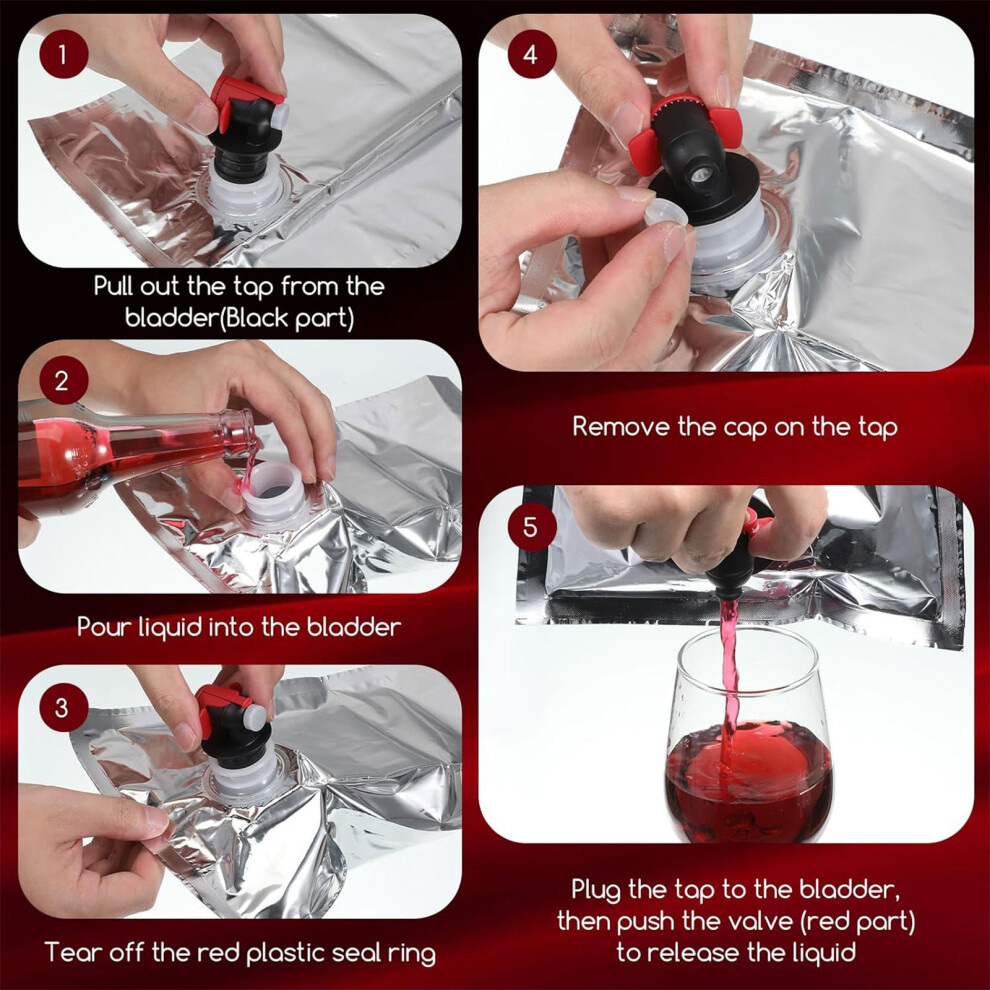 1

Pull out the tap from the bladder(Black part)

2

Pour liquid into the bladder

3

Tear off the red plastic seal ring

4

Remove the cap on the tap

5

Plug the tap to the bladder, then push the valve (red part) to release the liquid