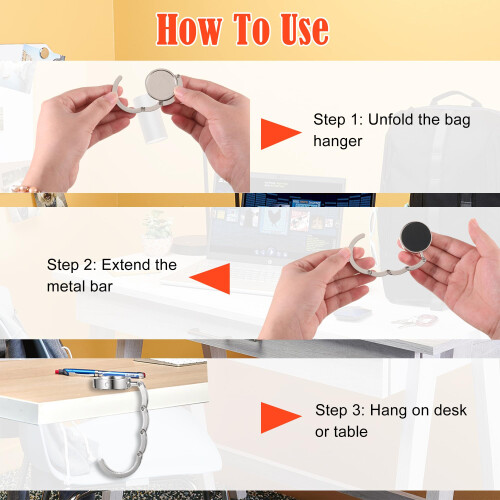 How To Use

Step 1: Unfold the bag hanger

Step 2: Extend the metal bar

Step 3: Hang on desk or table