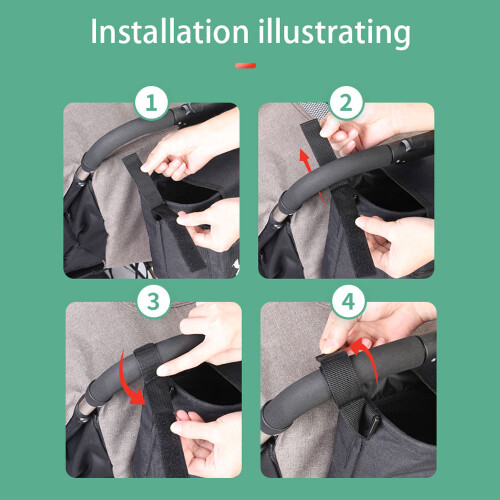 Installation illustrating

1

2

3

4